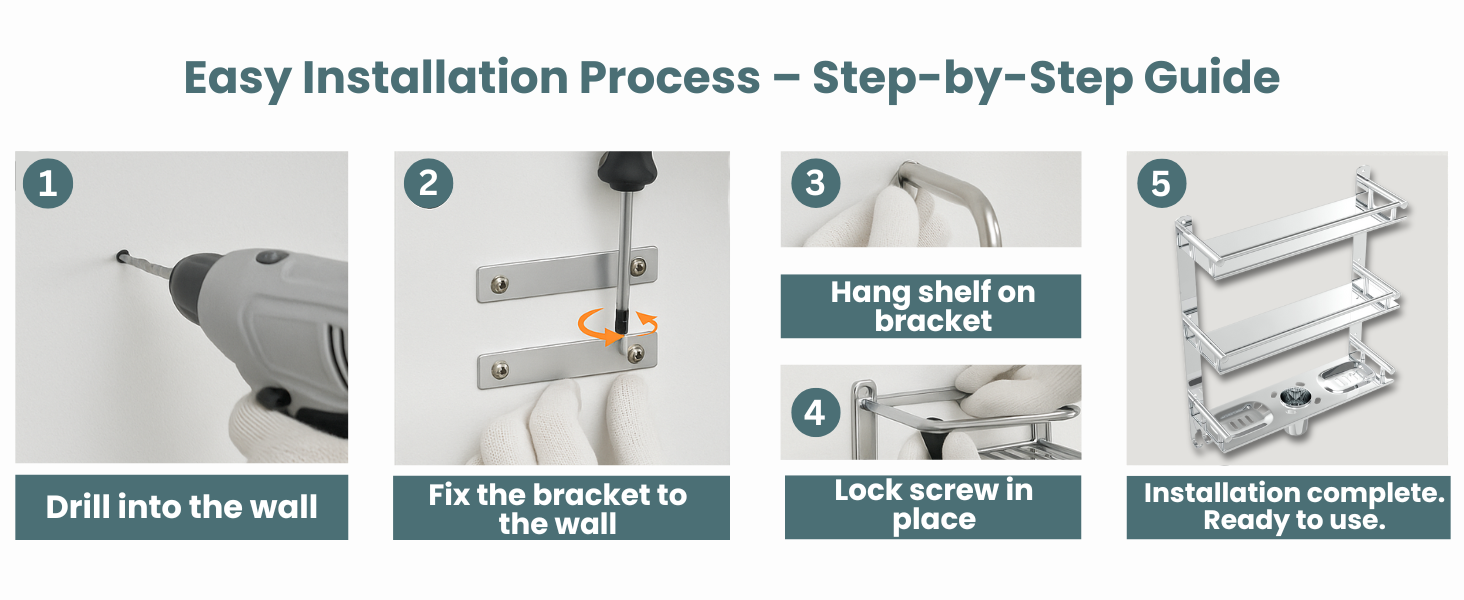 Easy Installation Process – Step-by-Step Guide

1

Drill into the wall

2

Fix the bracket to the wall

3

Hang shelf on bracket

4

Lock screw in place

5

Installation complete. Ready to use.