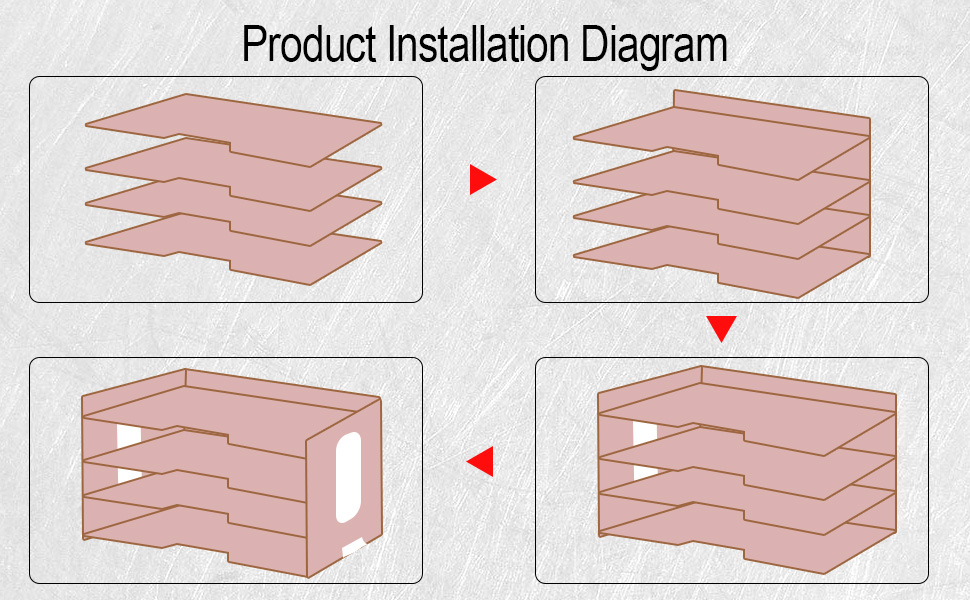 Product Installation Diagram