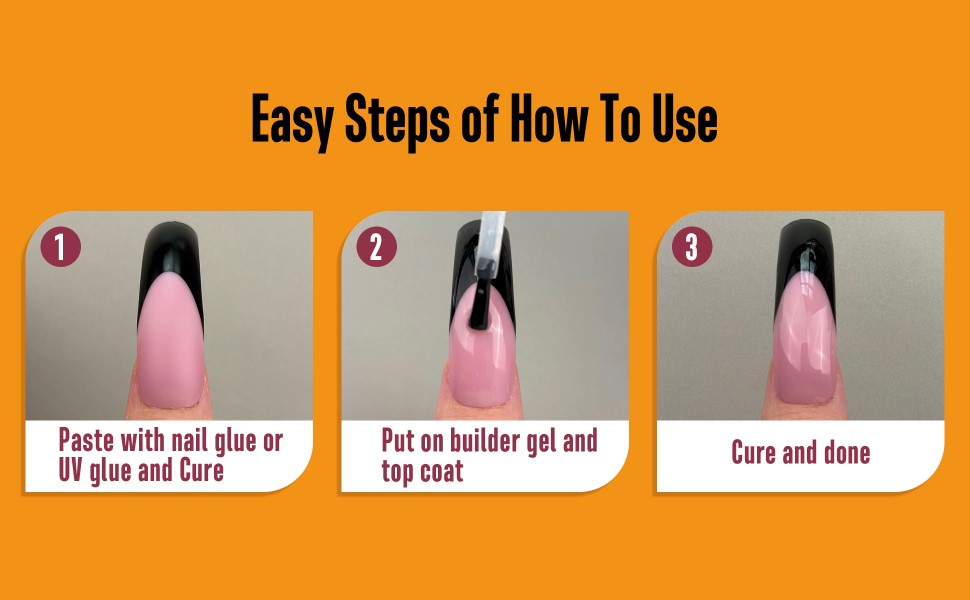 Easy Steps of How To Use

1

Paste with nail glue or UV glue and Cure

2

Put on builder gel and top coat

3

Cure and done