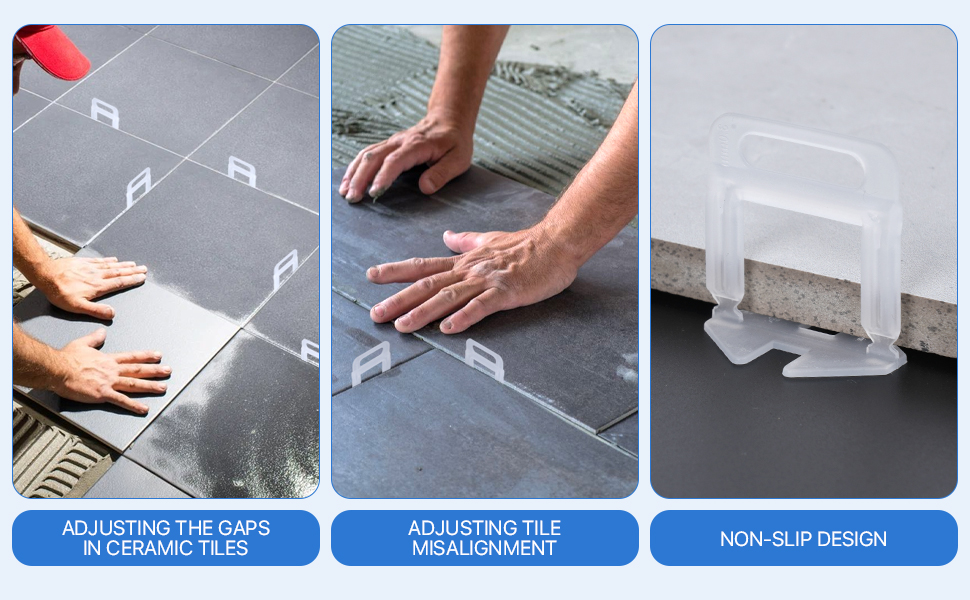 ADJUSTING THE GAPS IN CERAMIC TILES

ADJUSTING TILE MISALIGNMENT

NON-SLIP DESIGN