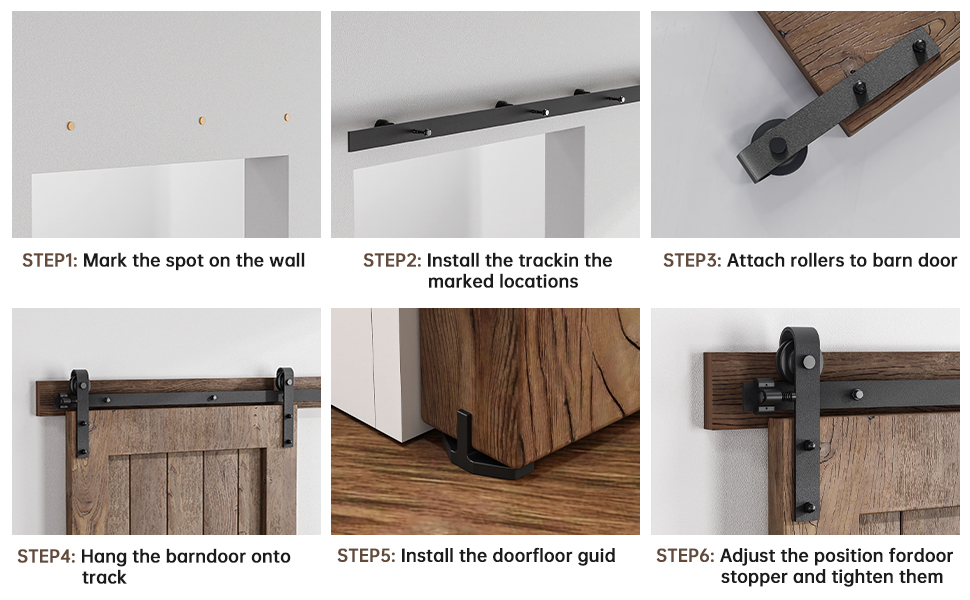 STEP1: Mark the spot on the wall

STEP2: Install the trackin the marked locations

STEP3: Attach rollers to barn door

STEP4: Hang the barndoor onto track

STEP5: Install the doorfloor guid

STEP6: Adjust the position fordoor stopper and tighten them