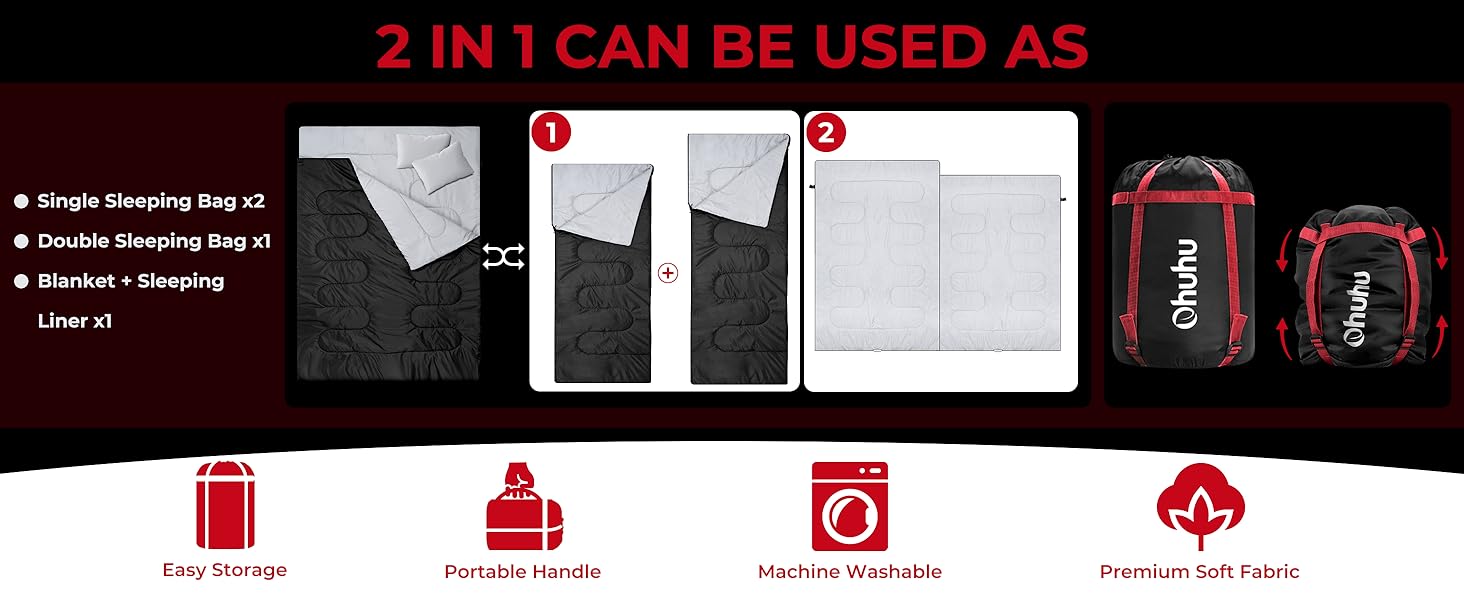 2 IN 1 CAN BE USED AS

Single Sleeping Bag x2

Double Sleeping Bag x1

Blanket + Sleeping Liner x1

1

2

Ohuhu

Ohuhu

Easy Storage

Portable Handle

Machine Washable

Premium Soft Fabric