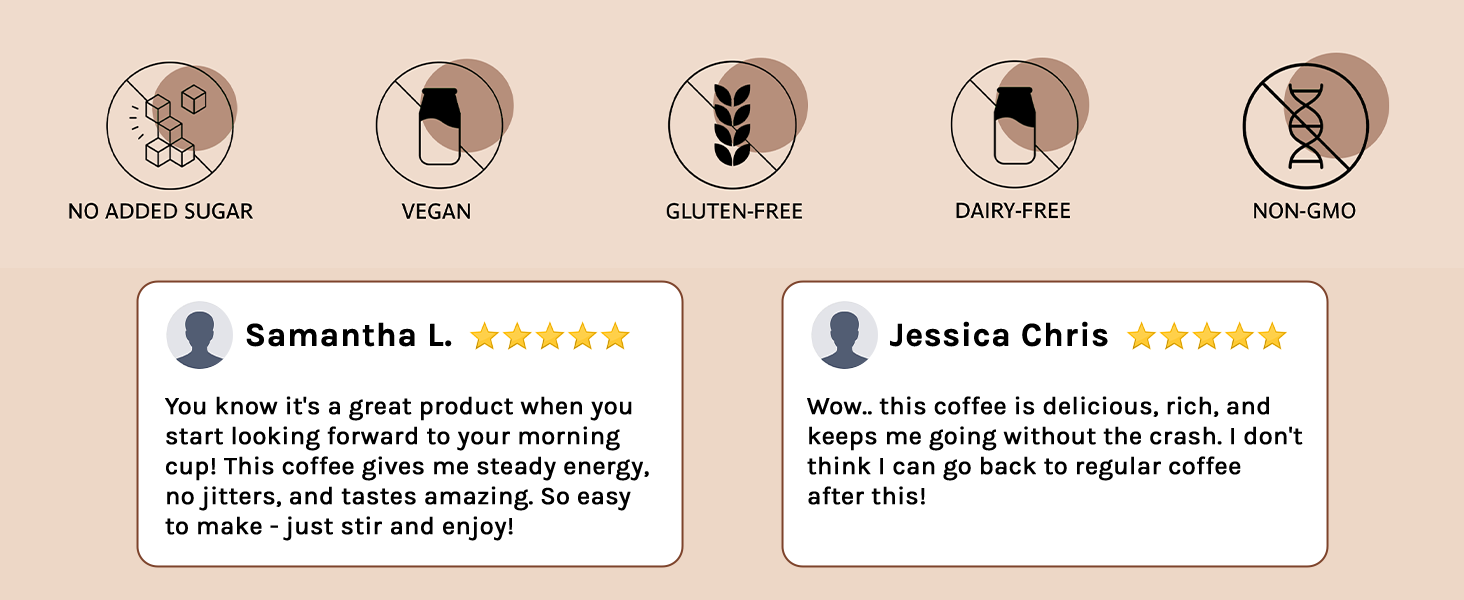 NO ADDED SUGAR

VEGAN

GLUTEN-FREE

DAIRY-FREE

NON-GMO

Samantha L.

You know it's a great product when you start looking forward to your morning cup! This coffee gives me steady energy, no jitters, and tastes amazing. So easy to make - just stir and enjoy!

Jessica Chris

Wow.. this coffee is delicious, rich, and keeps me going without the crash. I don't think I can go back to regular coffee after this!