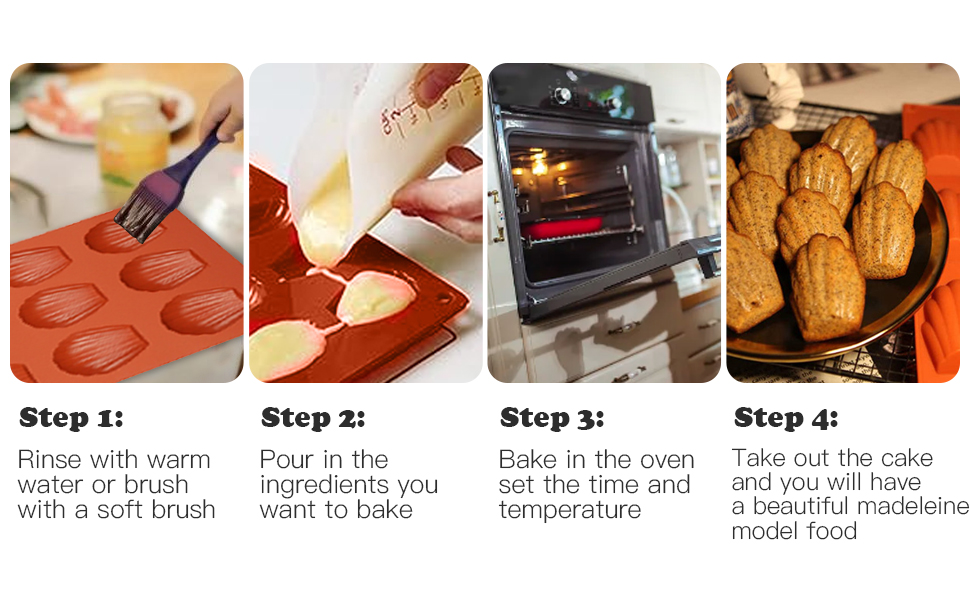 Step 1:

Rinse with warm water or brush with a soft brush

Step 2:

Pour in the ingredients you want to bake

Step 3:

Bake in the oven set the time and temperature

Step 4:

Take out the cake and you will have a beautiful madeleine model food