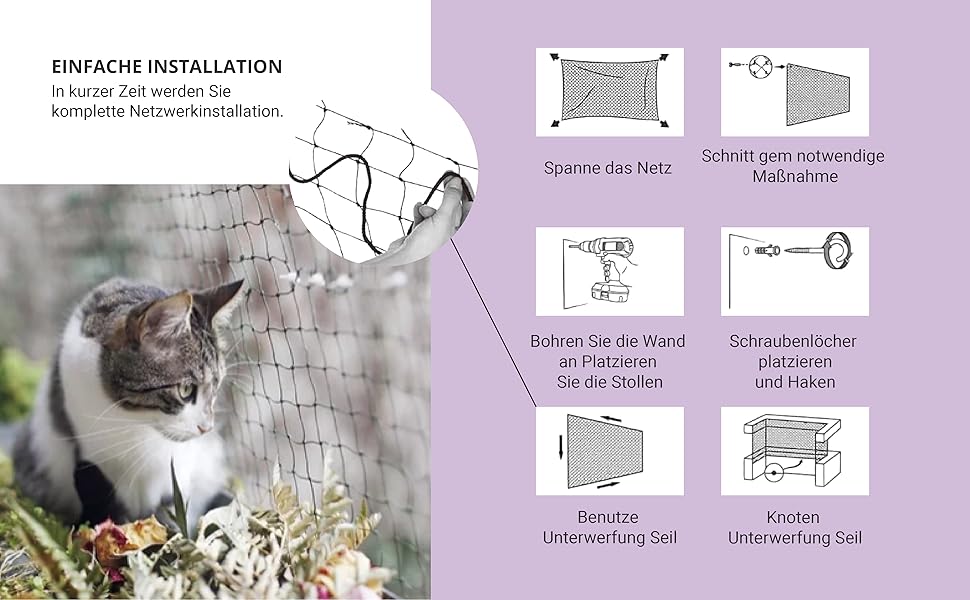 EINFACHE INSTALLATION
In kurzer Zeit werden Sie komplette Netzwerkinstallation.

Spanne das Netz

Schnitt gem notwendige Maßnahme

Bohren Sie die Wand an Platzieren Sie die Stollen

Schraubenlöcher platzieren und Haken

Benutze Unterwerfung Seil

Knoten Unterwerfung Seil