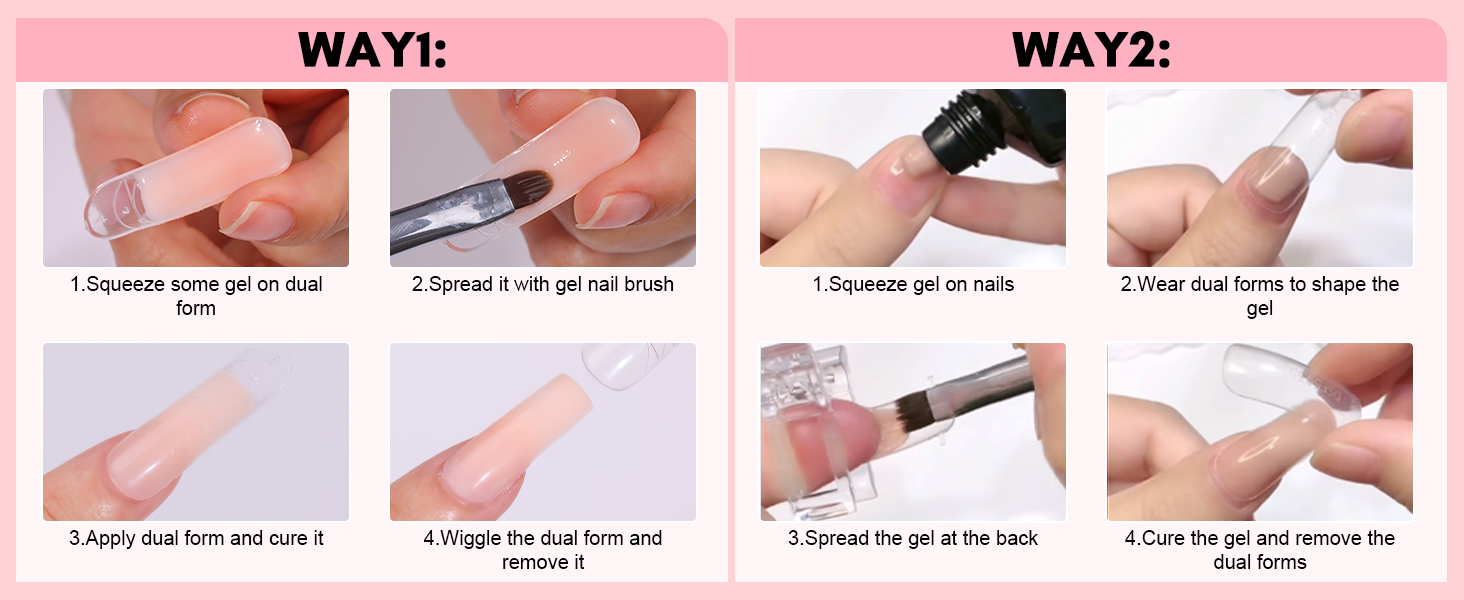 WAY1:

1.Squeeze some gel on dual form

2.Spread it with gel nail brush

3.Apply dual form and cure it

4.Wiggle the dual form and remove it

WAY2:

1.Squeeze gel on nails

2.Wear dual forms to shape the gel

3.Spread the gel at the back

4.Cure the gel and remove the dual forms