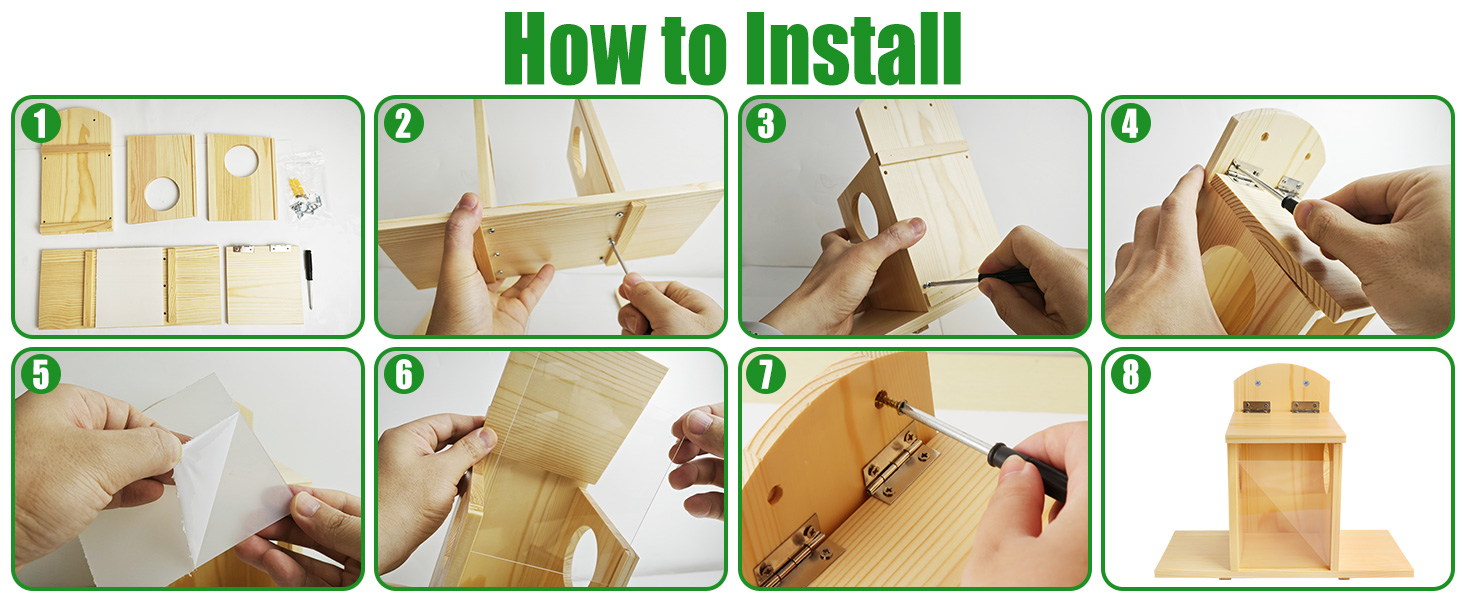 How to Install

1

2

3

4

5

6

7

8