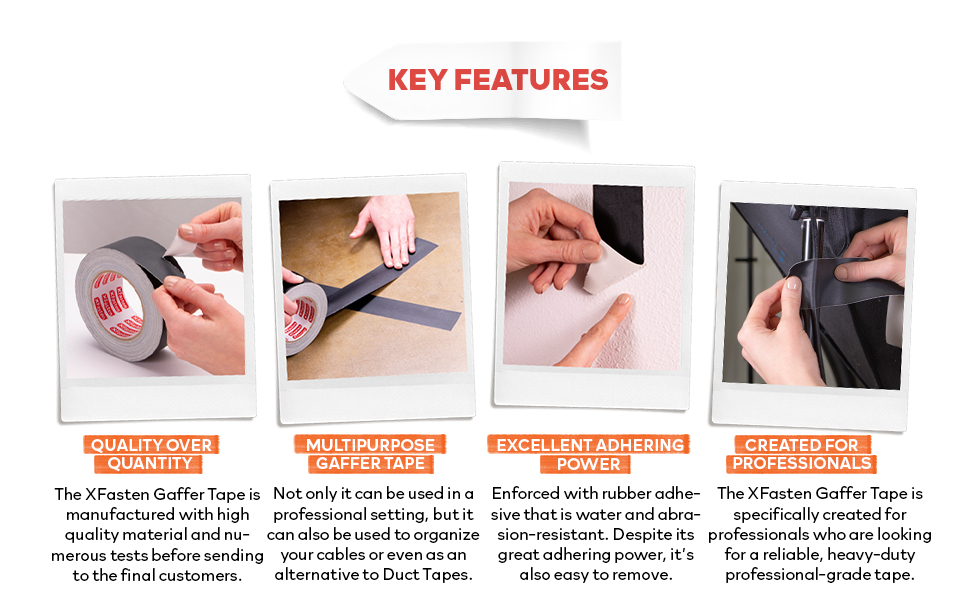 KEY FEATURES

QUALITY OVER QUANTITY

The XFasten Gaffer Tape is manufactured with high quality material and numerous tests before sending to the final customers.

MULTIPURPOSE GAFFER TAPE

Not only it can be used in a professional setting, but it can also be used to organize your cables or even as an alternative to Duct Tapes.

EXCELLENT ADHERING POWER

Enforced with rubber adhesive that is water and abrasion-resistant. Despite its great adhering power, it's also easy to remove.

CREATED FOR PROFESSIONALS

The XFasten Gaffer Tape is specifically created for professionals who are looking for a reliable, heavy-duty professional-grade tape.