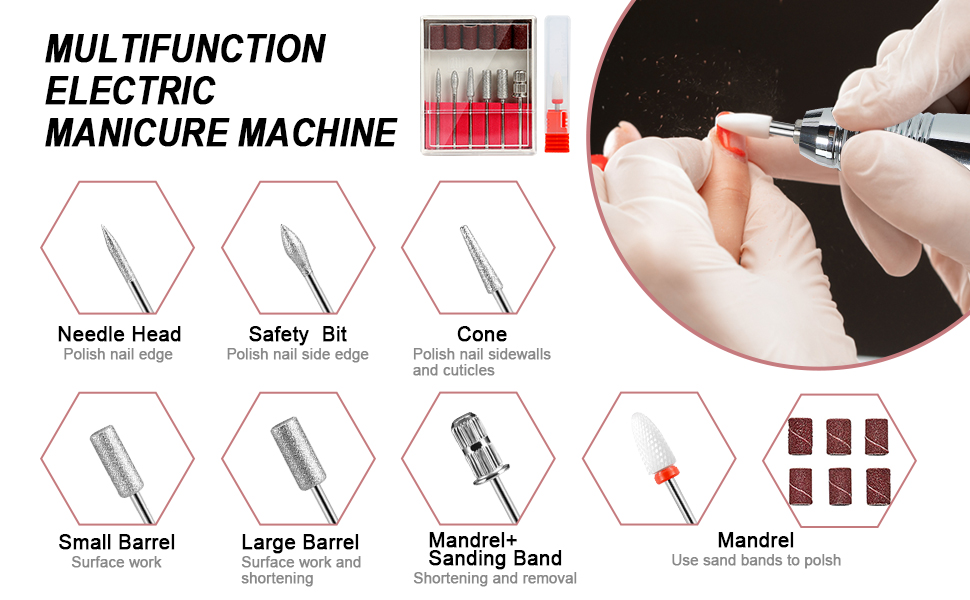 MULTIFUNCTION ELECTRIC MANICURE MACHINE

Needle Head
Polish nail edge

Safety Bit
Polish nail side edge

Cone
Polish nail sidewalls and cuticles

Small Barrel
Surface work

Large Barrel
Surface work and shortening

Mandrel+ Sanding Band
Shortening and removal

Mandrel
Use sand bands to polsh