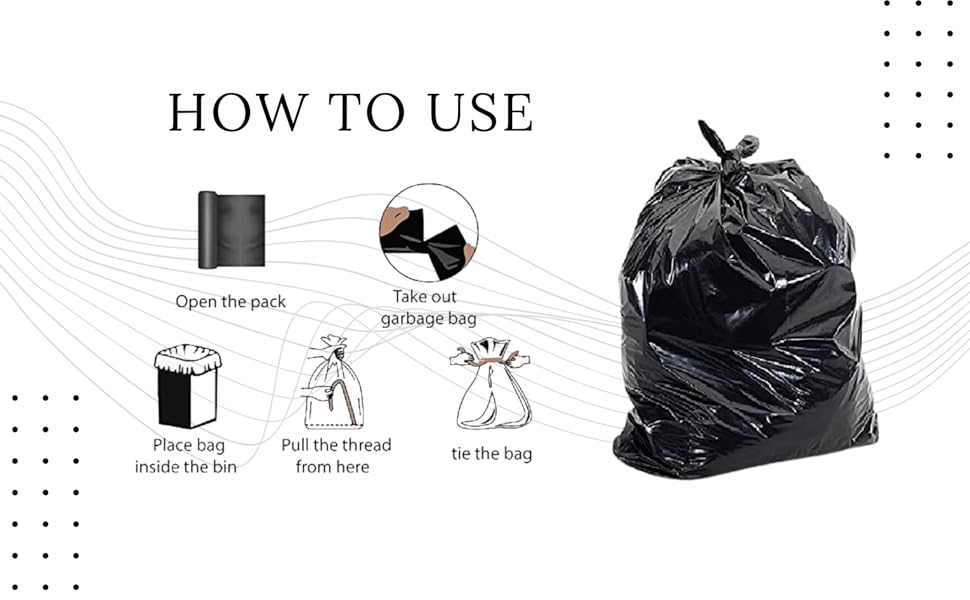 HOW TO USE

Open the pack

Take out garbage bag

Place bag inside the bin

Pull the thread from here

tie the bag