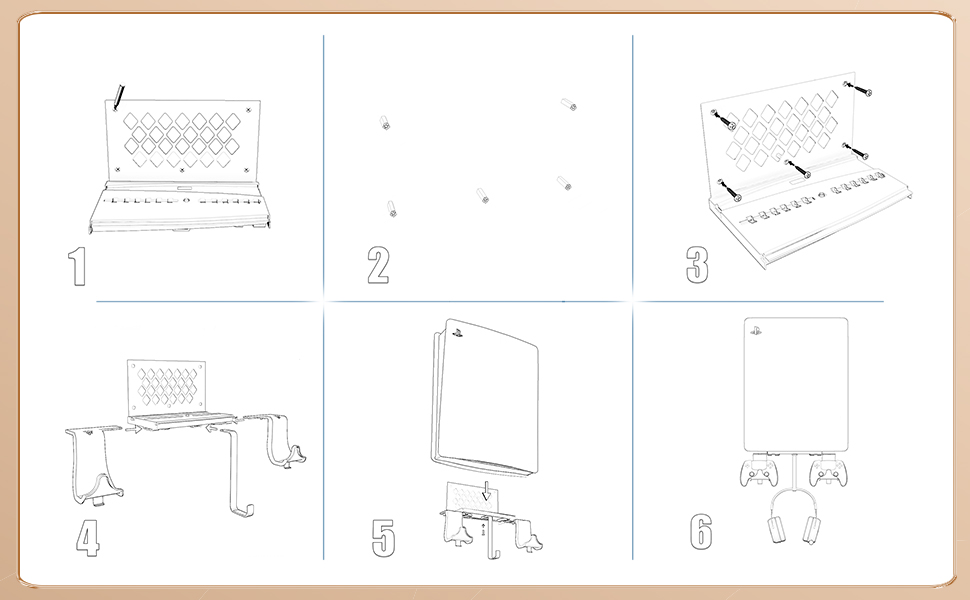 1

2

3

4

5

6