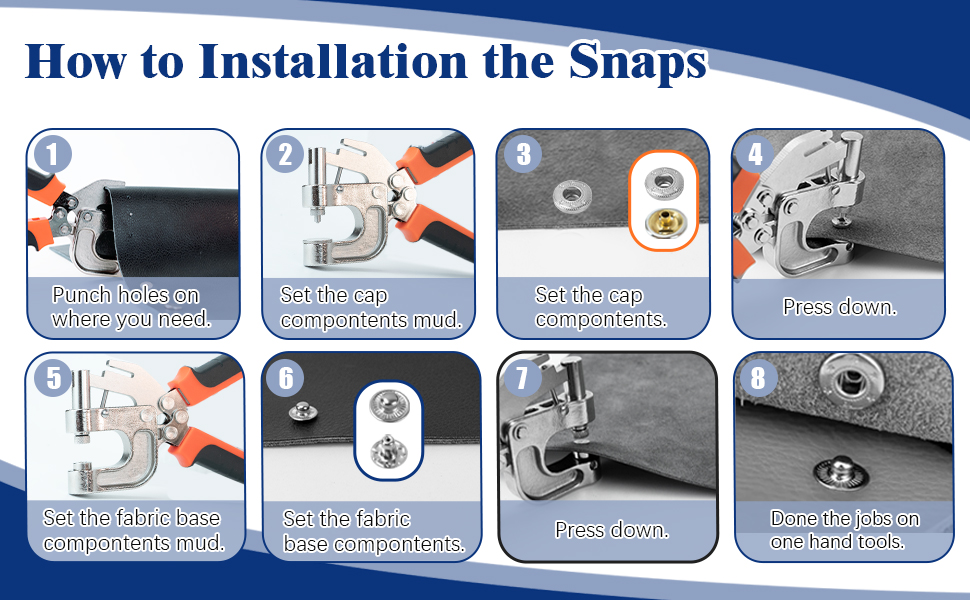 How to Installation the Snaps

1
Punch holes on where you need.

2
Set the cap compontents mud.

3
Set the cap compontents.

4
Press down.

5
Set the fabric base compontents mud.

6
Set the fabric base compontents.

7
Press down.

8
Done the jobs on one hand tools.