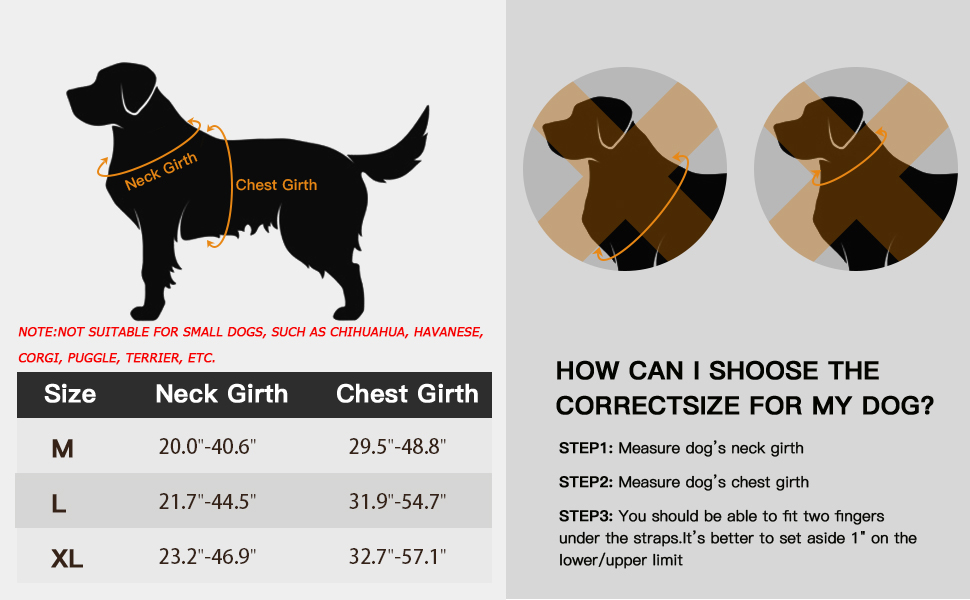 Neck Girth

Chest Girth

NOTE:NOT SUITABLE FOR SMALL DOGS, SUCH AS CHIHUAHUA, HAVANESE, CORGI, PUGGLE, TERRIER, ETC.

| Size | Neck Girth | Chest Girth |
|---|---|---|
| M | 20.0"-40.6" | 29.5"-48.8" |
| L | 21.7"-44.5" | 31.9"-54.7" |
| XL | 23.2"-46.9" | 32.7"-57.1" |

HOW CAN I SHOOSE THE CORRECTSIZE FOR MY DOG?

STEP1: Measure dog's neck girth

STEP2: Measure dog's chest girth

STEP3: You should be able to fit two fingers under the straps.It's better to set aside 1" on the lower/upper limit