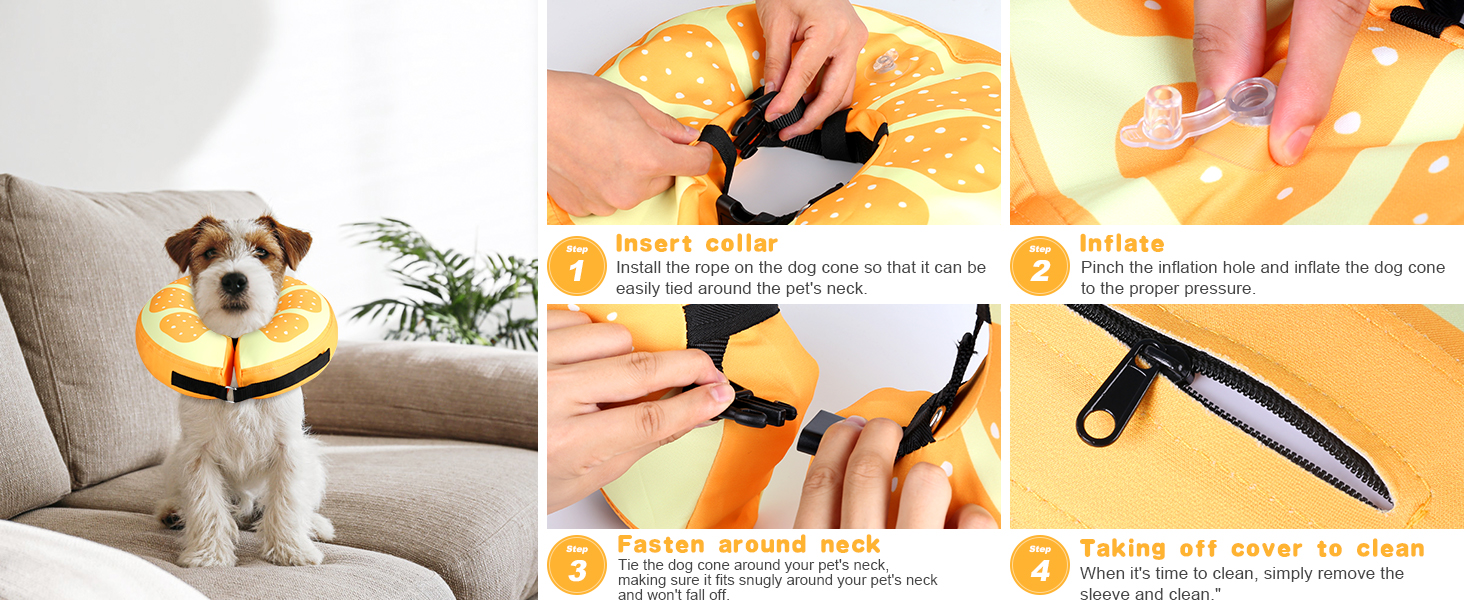 Step 1
Insert collar
Install the rope on the dog cone so that it can be easily tied around the pet's neck.

Step 2
Inflate
Pinch the inflation hole and inflate the dog cone to the proper pressure.

Step 3
Fasten around neck
Tie the dog cone around your pet's neck, making sure it fits snugly around your pet's neck and won't fall off.

Step 4
Taking off cover to clean
When it's time to clean, simply remove the sleeve and clean."