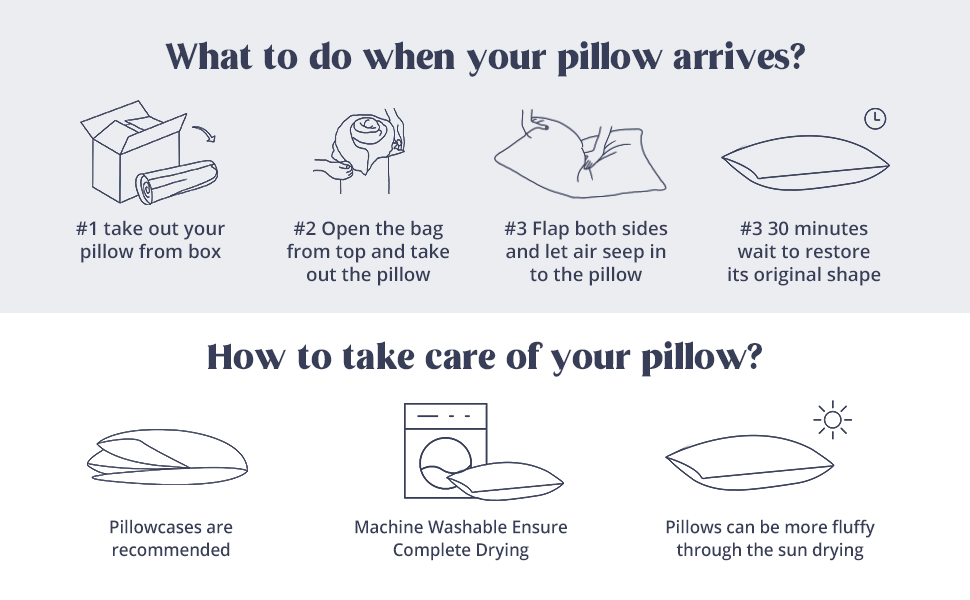 What to do when your pillow arrives?

#1 take out your pillow from box

#2 Open the bag from top and take out the pillow

#3 Flap both sides and let air seep in to the pillow

#3 30 minutes wait to restore its original shape

How to take care of your pillow?

Pillowcases are recommended

Machine Washable Ensure Complete Drying

Pillows can be more fluffy through the sun drying