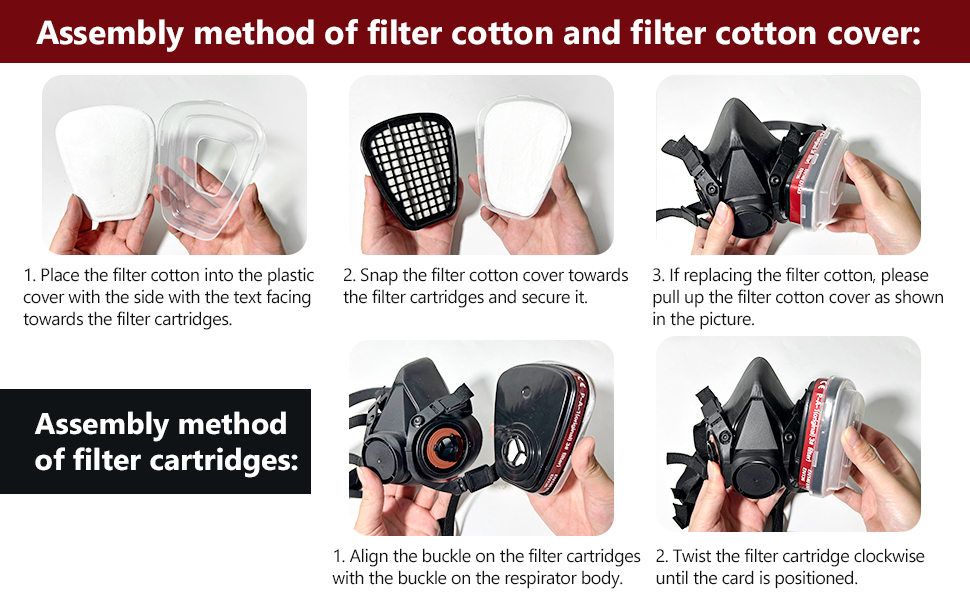 Assembly method of filter cotton and filter cotton cover:

1. Place the filter cotton into the plastic cover with the side with the text facing towards the filter cartridges.

2. Snap the filter cotton cover towards the filter cartridges and secure it.

3. If replacing the filter cotton, please pull up the filter cotton cover as shown in the picture.

Assembly method of filter cartridges:

1. Align the buckle on the filter cartridges with the buckle on the respirator body.

2. Twist the filter cartridge clockwise until the card is positioned.