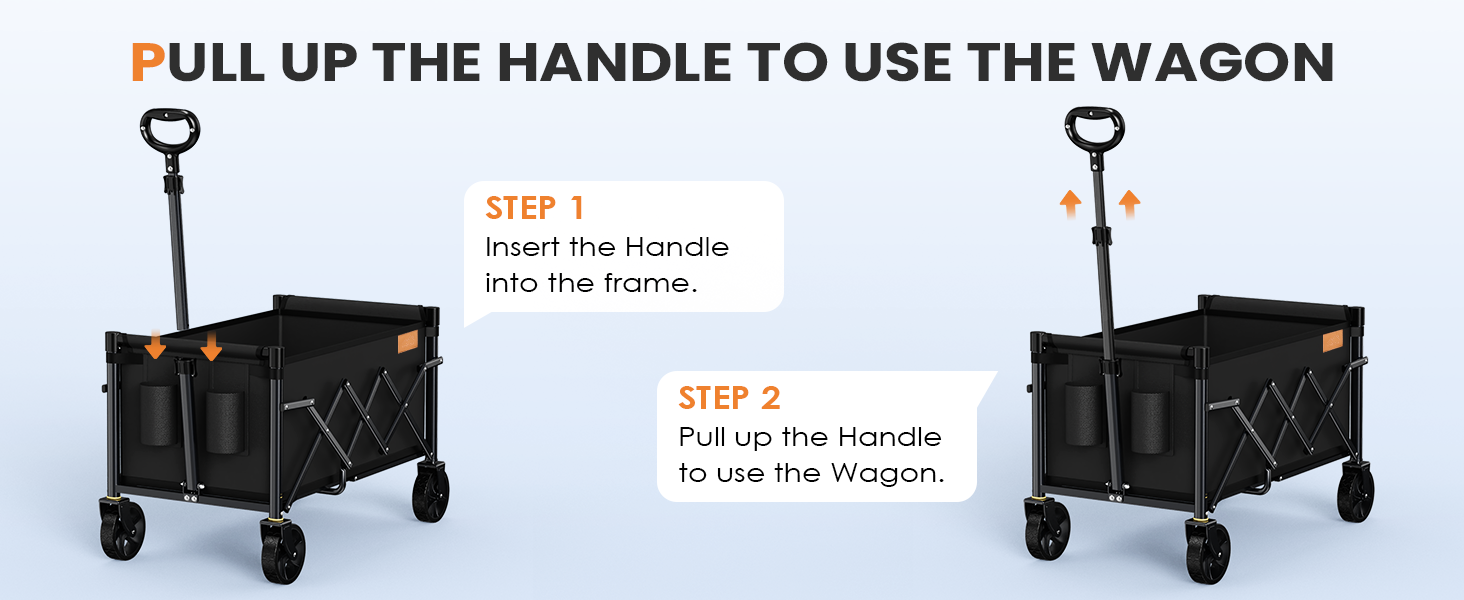 PULL UP THE HANDLE TO USE THE WAGON

STEP 1
Insert the Handle into the frame.

STEP 2
Pull up the Handle to use the Wagon.