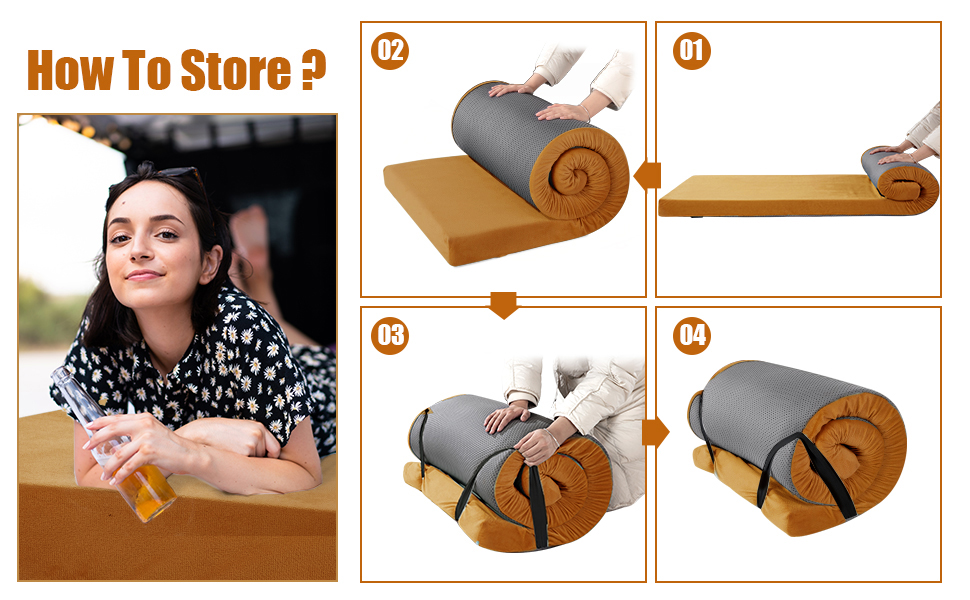 How To Store ?

02

01

03

04