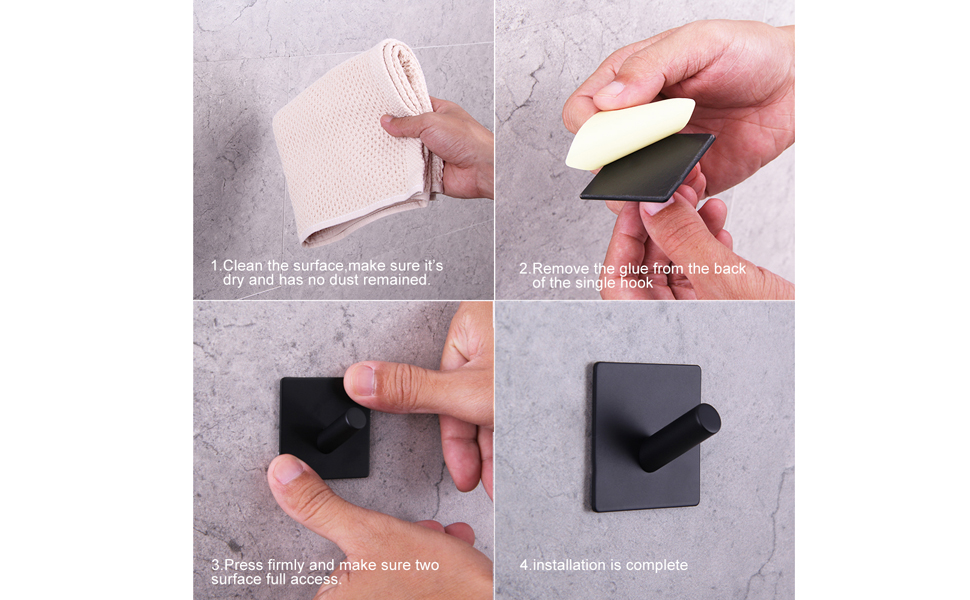 1.Clean the surface,make sure it's dry and has no dust remained.

2.Remove the glue from the back of the single hook

3.Press firmly and make sure two surface full access.

4.installation is complete