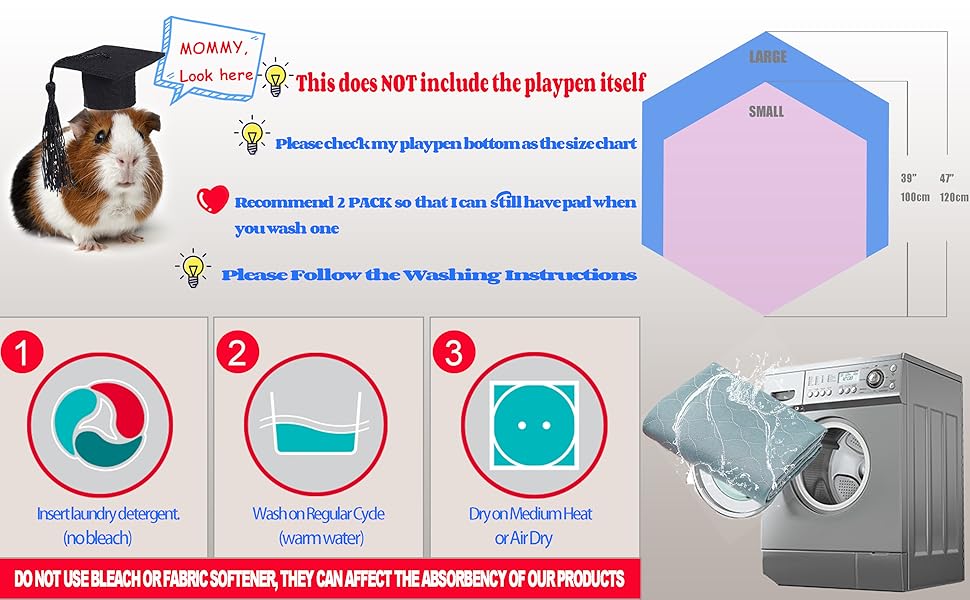 MOMMY, Look here

This does NOT include the playpen itself

Please check my playpen bottom as the size chart

Recommend 2 PACK so that I can still have pad when you wash one

Please Follow the Washing Instructions

LARGE

SMALL

39"
100cm

47"
120cm

1

Insert laundry detergent. (no bleach)

2

Wash on Regular Cycle (warm water)

3

Dry on Medium Heat or Air Dry

DO NOT USE BLEACH OR FABRIC SOFTENER, THEY CAN AFFECT THE ABSORBENCY OF OUR PRODUCTS