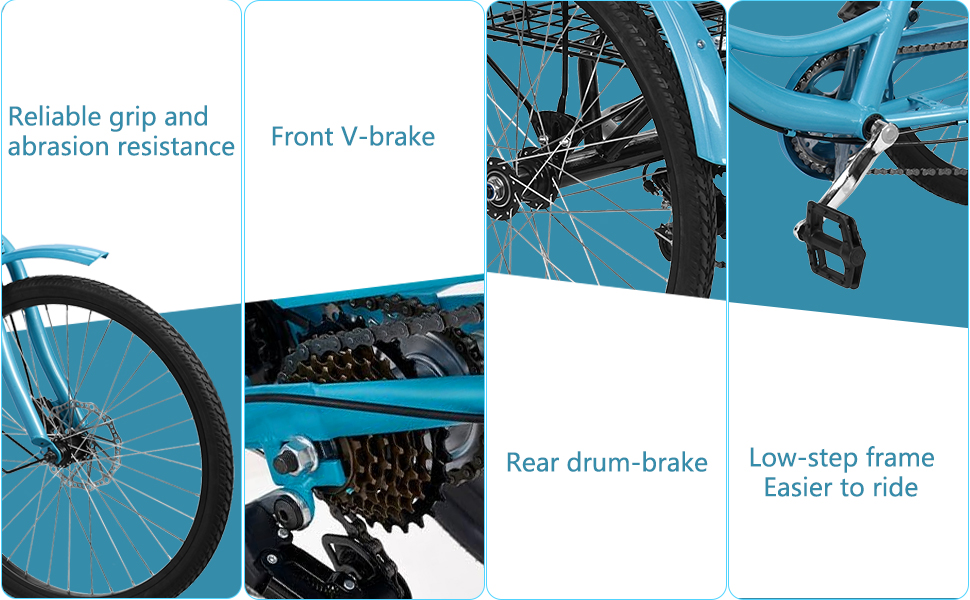 Reliable grip and abrasion resistance

Front V-brake

Rear drum-brake

Low-step frame
Easier to ride