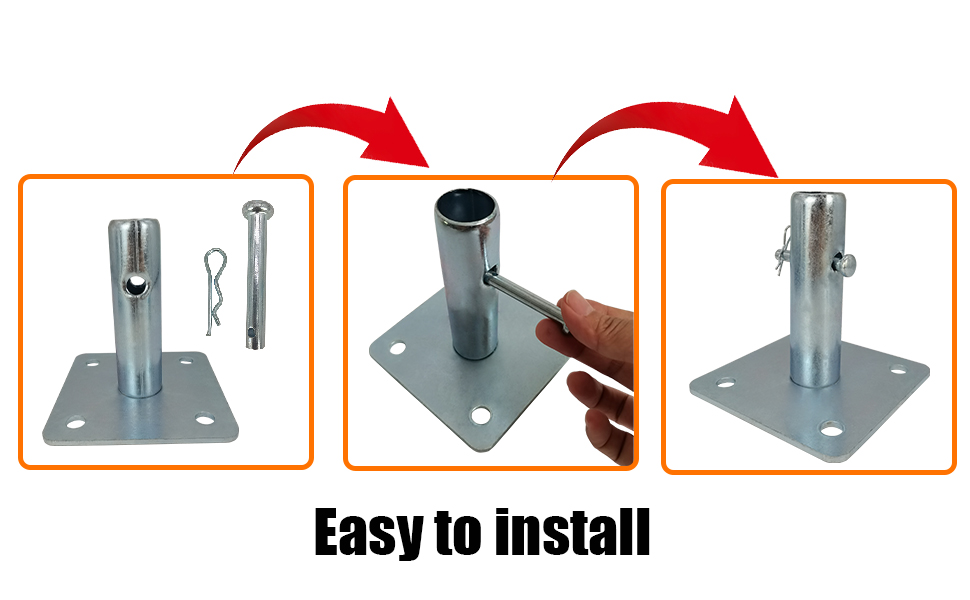 Easy to install