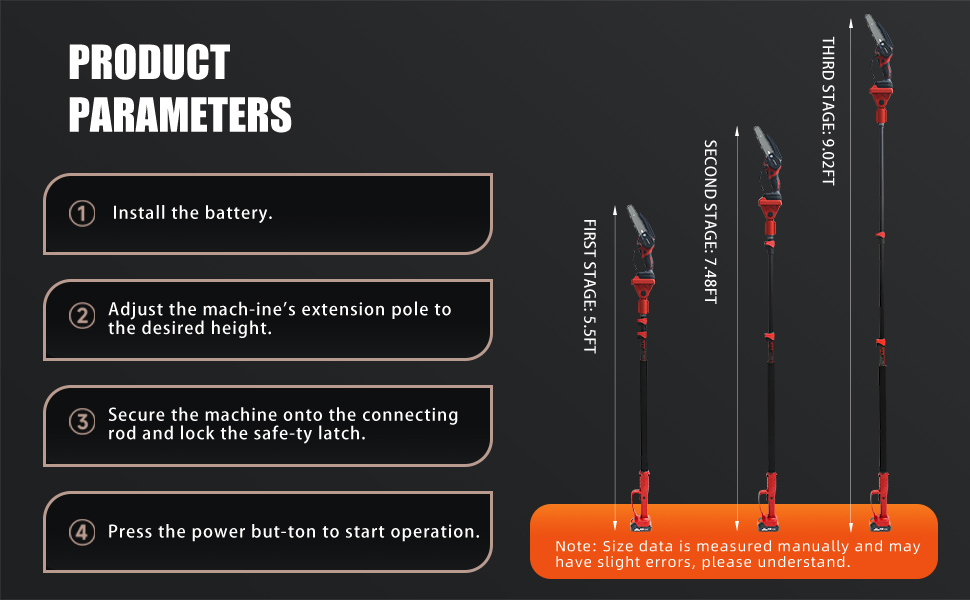 PRODUCT PARAMETERS

① Install the battery.

② Adjust the mach-ine's extension pole to the desired height.

③ Secure the machine onto the connecting rod and lock the safe-ty latch.

④ Press the power but-ton to start operation.

FIRST STAGE: 5.5FT

SECOND STAGE: 7.48FT

THIRD STAGE: 9.02FT

Note: Size data is measured manually and may have slight errors, please understand.