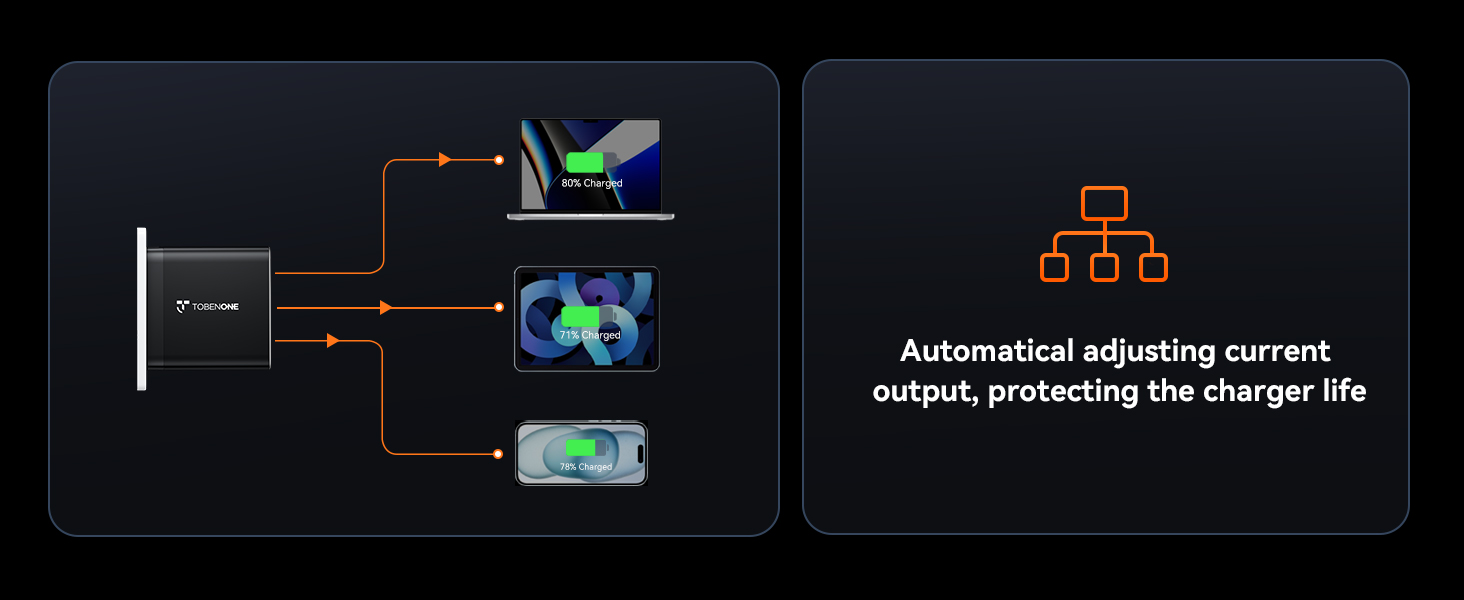 TOBENONE

80% Charged

71% Charged

78% Charged

Automatical adjusting current output, protecting the charger life