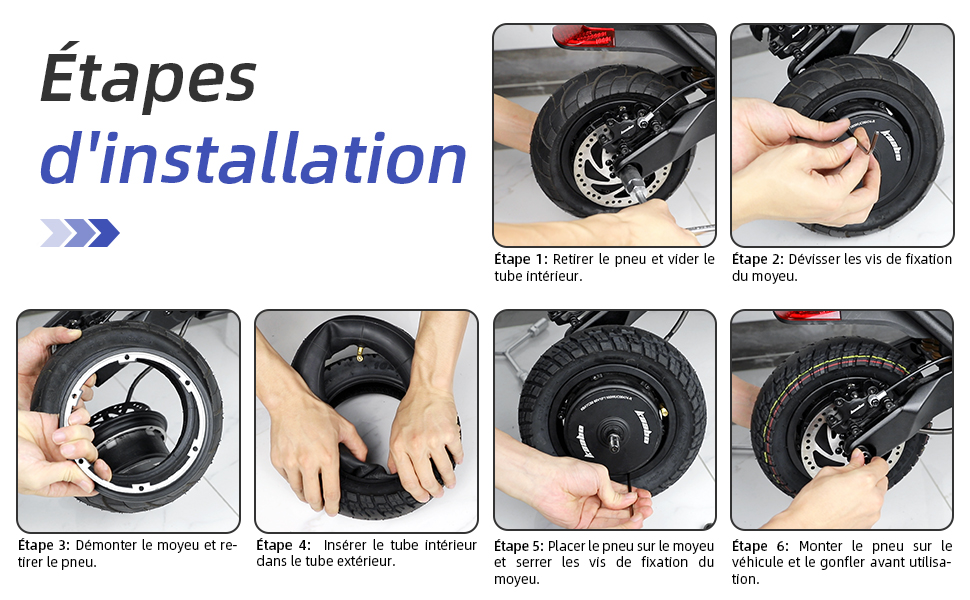 Étapes
d'installation

Étape 1: Retirer le pneu et vider le tube intérieur.

Étape 2: Dévisser les vis de fixation du moyeu.

Étape 3: Démonter le moyeu et retirer le pneu.

Étape 4: Insérer le tube intérieur dans le tube extérieur.

Étape 5: Placer le pneu sur le moyeu et serrer les vis de fixation du moyeu.

Étape 6: Monter le pneu sur le véhicule et le gonfler avant utilisation.