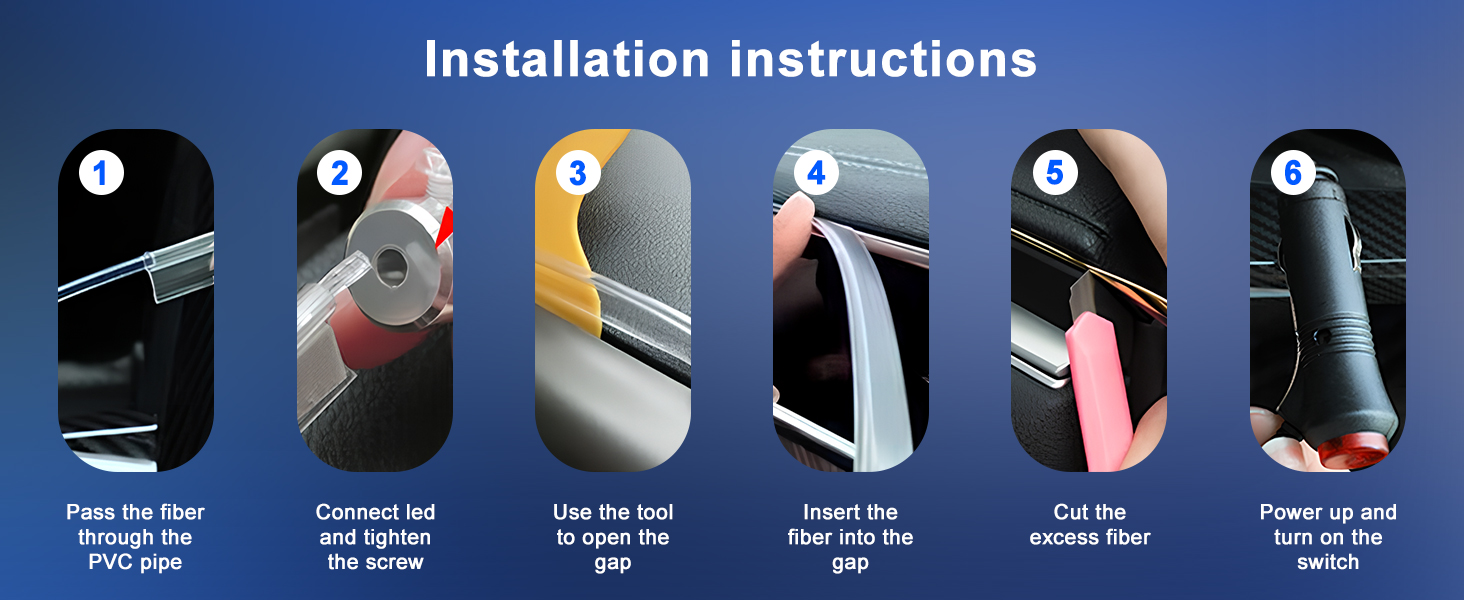 Installation instructions

1

Pass the fiber through the PVC pipe

2

Connect led and tighten the screw

3

Use the tool to open the gap

4

Insert the fiber into the gap

5

Cut the excess fiber

6

Power up and turn on the switch