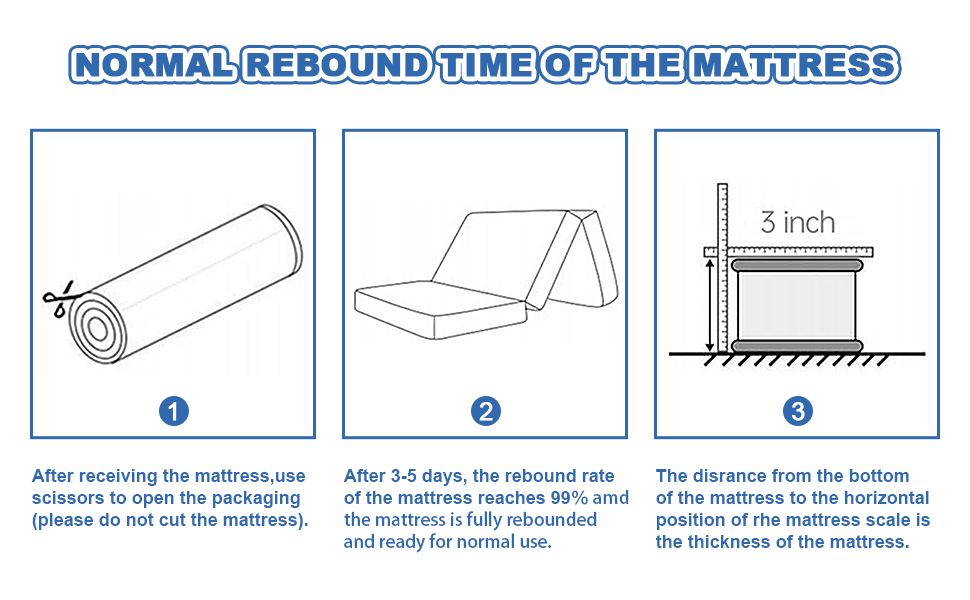 NORMAL REBOUND TIME OF THE MATTRESS

1

After receiving the mattress,use scissors to open the packaging (please do not cut the mattress).

2

After 3-5 days, the rebound rate of the mattress reaches 99% amd the mattress is fully rebounded and ready for normal use.

3 inch

3

The disrance from the bottom of the mattress to the horizontal position of rhe mattress scale is the thickness of the mattress.