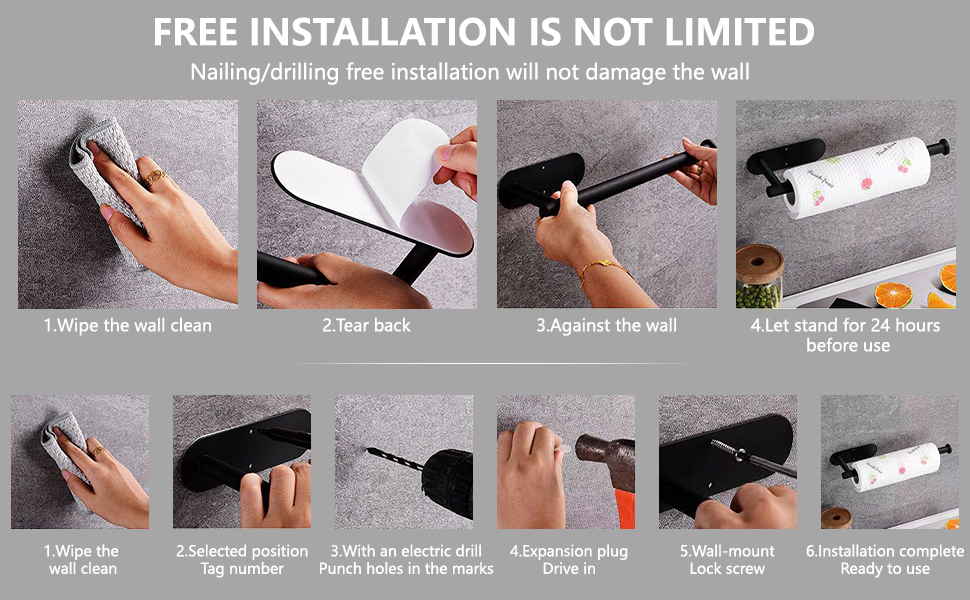 FREE INSTALLATION IS NOT LIMITED
Nailing/drilling free installation will not damage the wall

1.Wipe the wall clean

2.Tear back

3.Against the wall

4.Let stand for 24 hours before use

1.Wipe the wall clean

2.Selected position Tag number

3.With an electric drill Punch holes in the marks

4.Expansion plug Drive in

5.Wall-mount Lock screw

6.Installation complete Ready to use