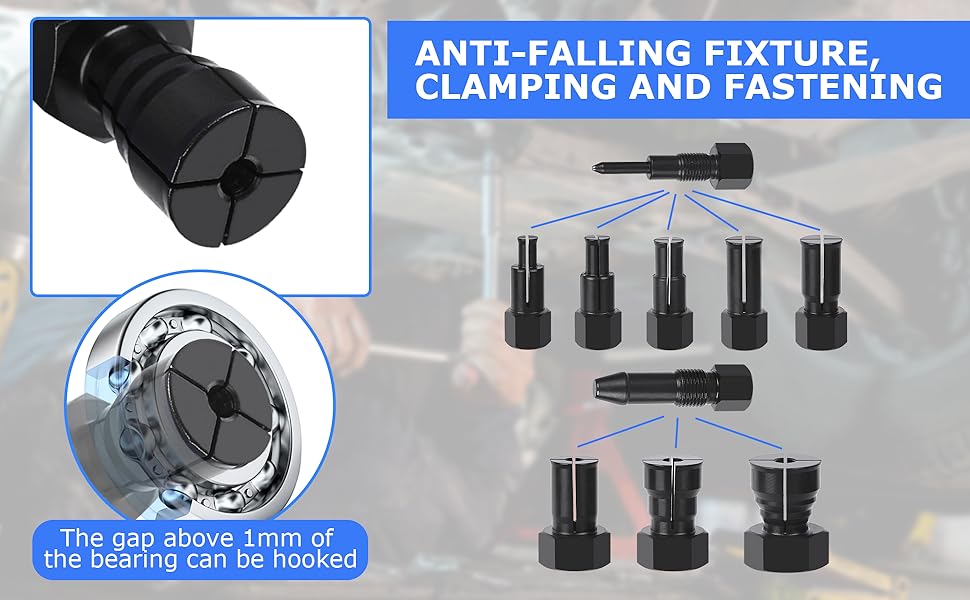 ANTI-FALLING FIXTURE, CLAMPING AND FASTENING

The gap above 1mm of the bearing can be hooked