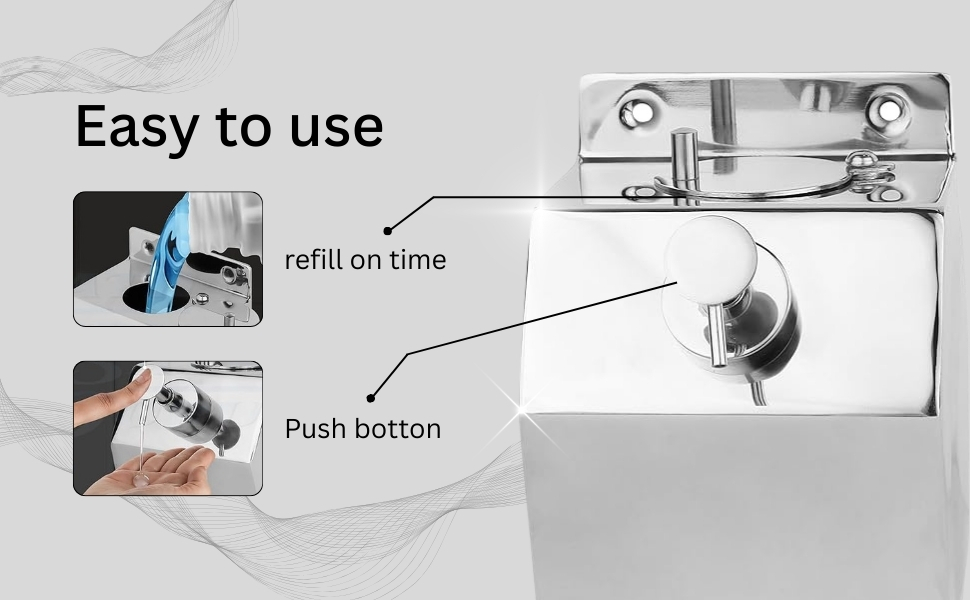 Easy to use

refill on time

Push botton