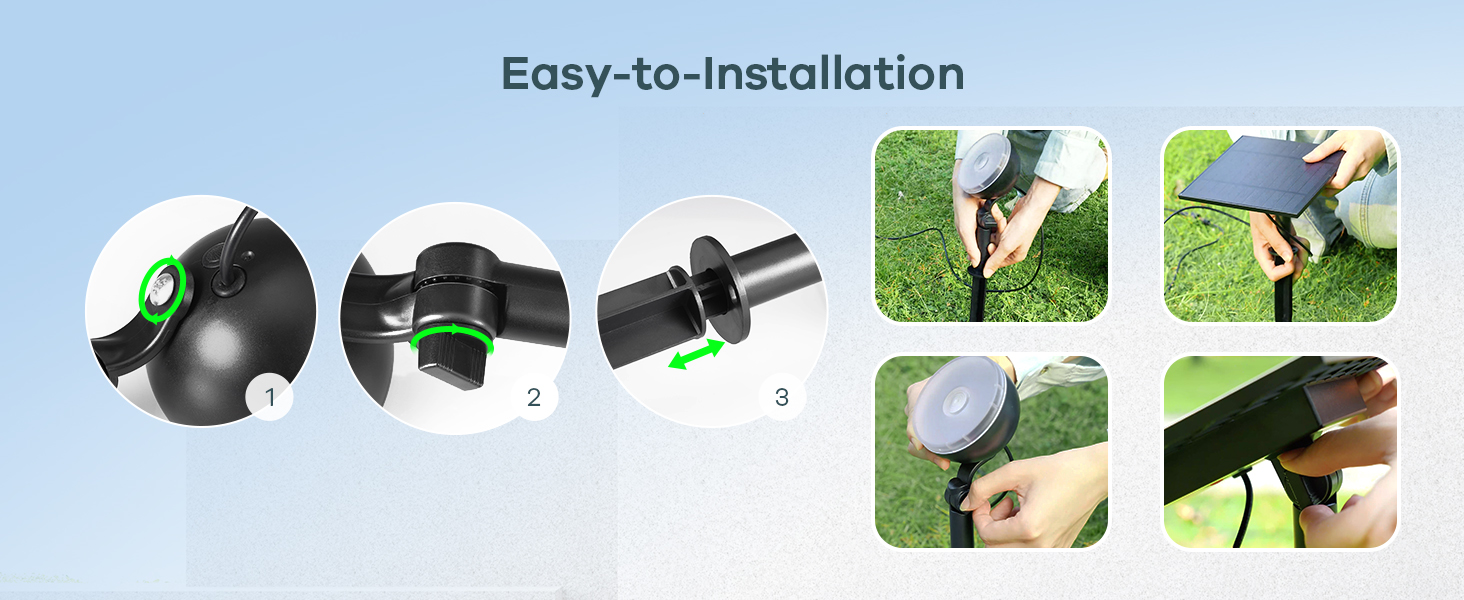 Easy-to-Installation

1

2

3