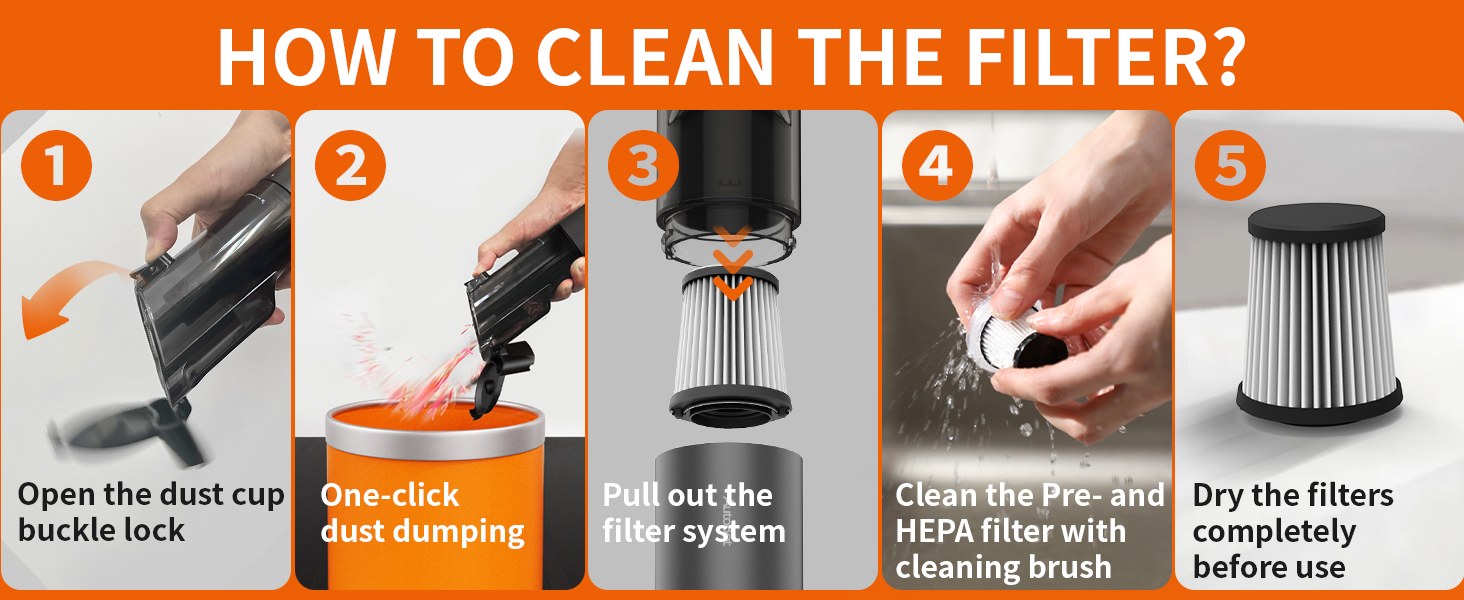 HOW TO CLEAN THE FILTER?

1
Open the dust cup buckle lock

2
One-click dust dumping

3
Pull out the filter system

4
Clean the Pre- and HEPA filter with cleaning brush

5
Dry the filters completely before use