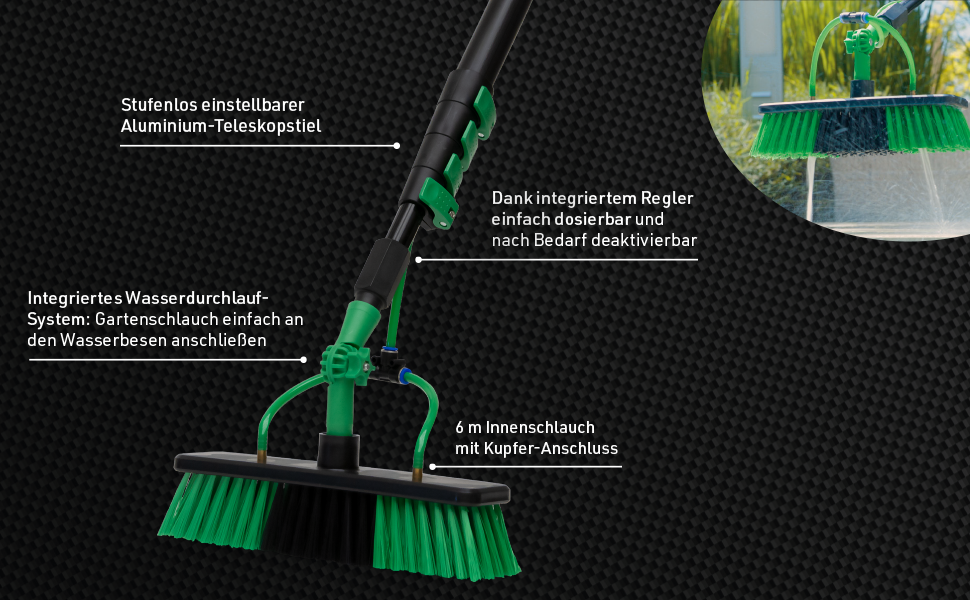 Stufenlos einstellbarer Aluminium-Teleskopstiel

Dank integriertem Regler einfach dosierbar und nach Bedarf deaktivierbar

Integriertes Wasserdurchlauf-System: Gartenschlauch einfach an den Wasserbesen anschließen

6 m Innenschlauch mit Kupfer-Anschluss