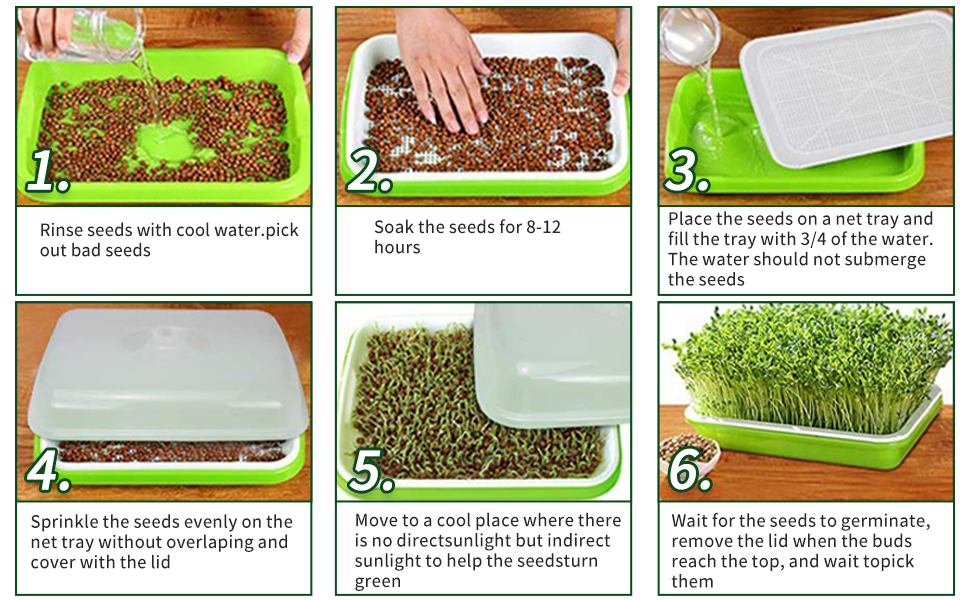 1.

Rinse seeds with cool water.pick out bad seeds

2.

Soak the seeds for 8-12 hours

3.

Place the seeds on a net tray and fill the tray with 3/4 of the water. The water should not submerge the seeds

4.

Sprinkle the seeds evenly on the net tray without overlaping and cover with the lid

5.

Move to a cool place where there is no directsunlight but indirect sunlight to help the seedsturn green

6.

Wait for the seeds to germinate, remove the lid when the buds reach the top, and wait topick them