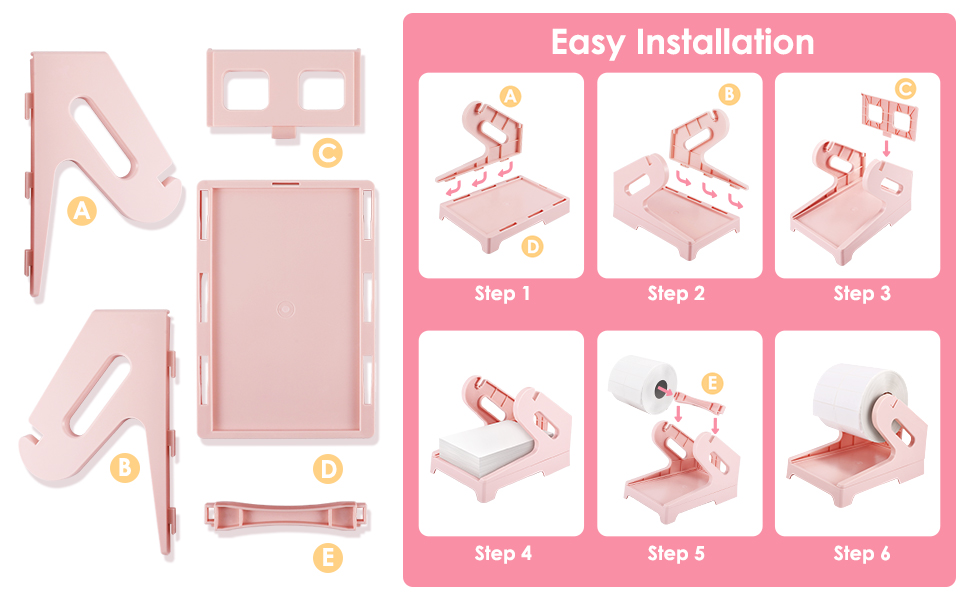 A

C

D

B

E

Easy Installation

A

D

Step 1

B

Step 2

C

Step 3

Step 4

E

Step 5

Step 6