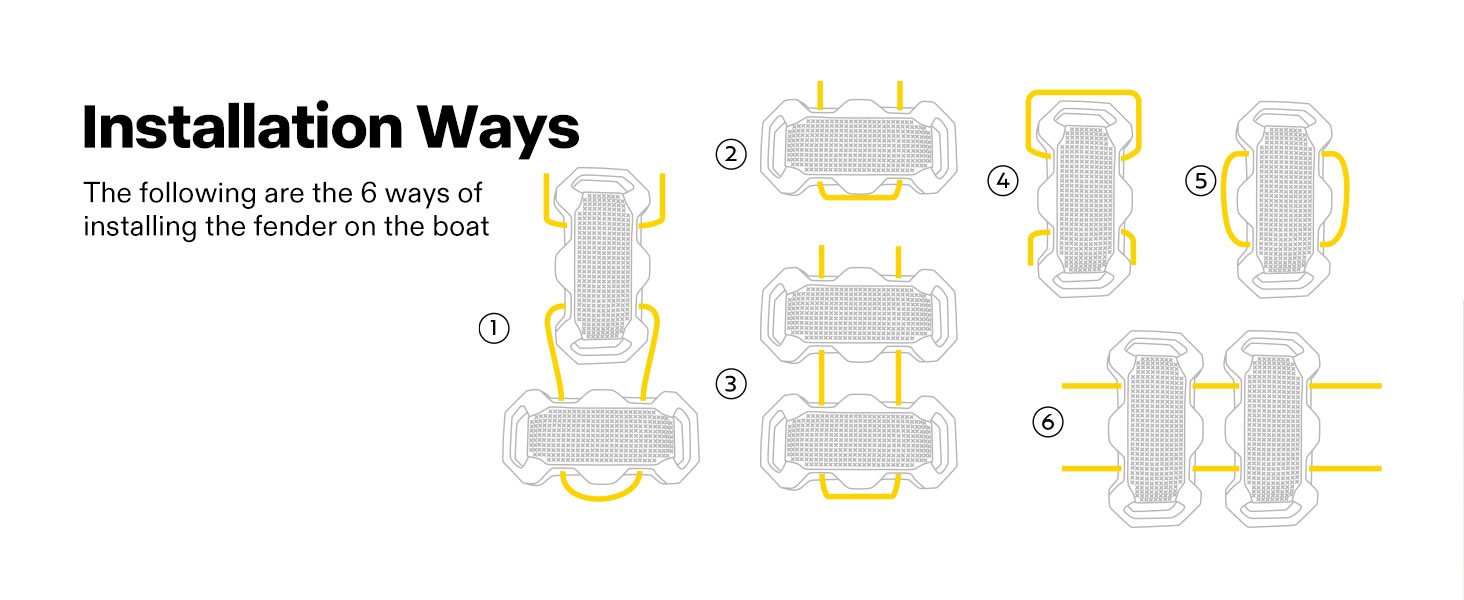 Installation Ways

The following are the 6 ways of installing the fender on the boat

①

②

③

④

⑤

⑥