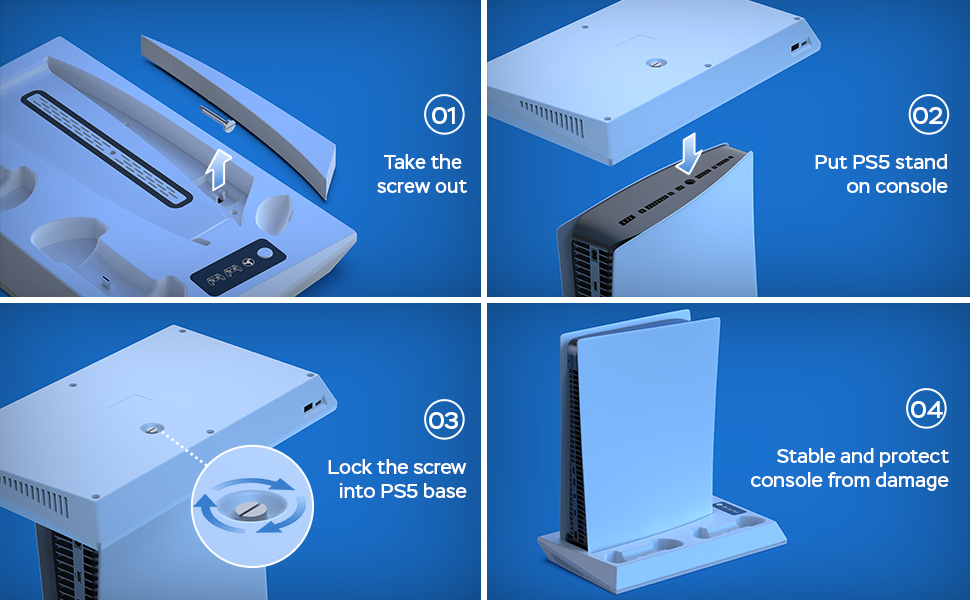 01
Take the screw out

02
Put PS5 stand on console

03
Lock the screw into PS5 base

04
Stable and protect console from damage