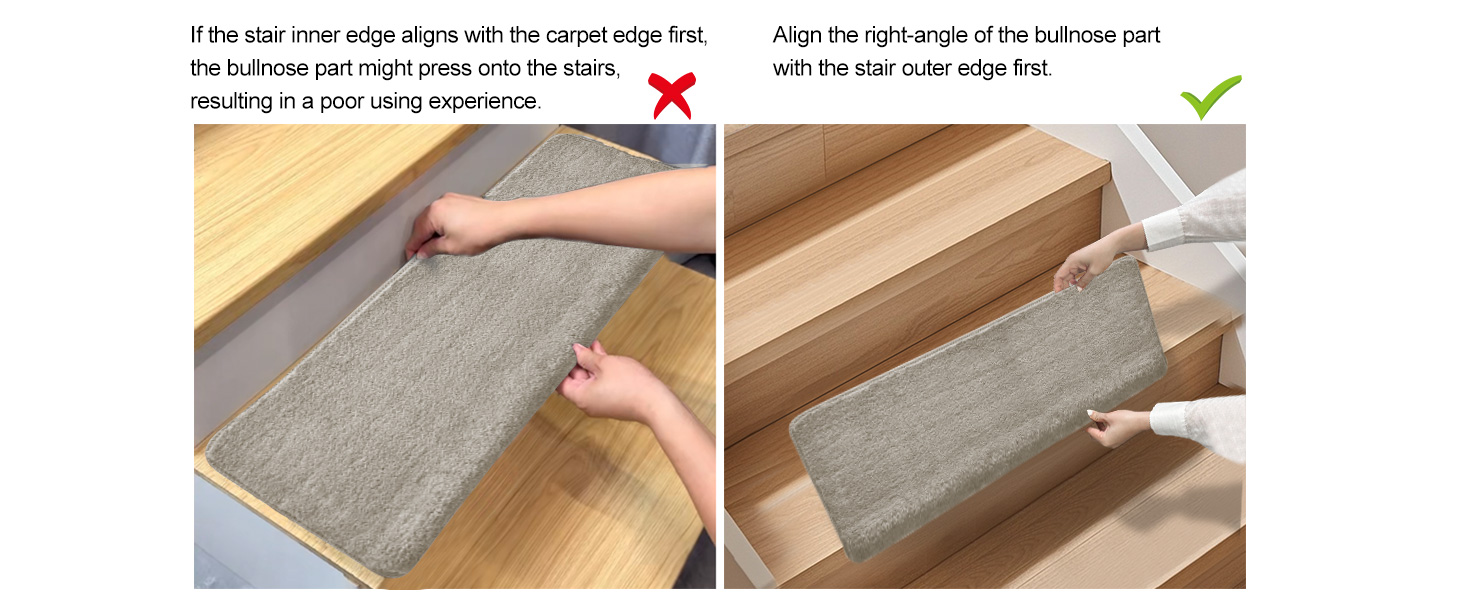 If the stair inner edge aligns with the carpet edge first, the bullnose part might press onto the stairs, resulting in a poor using experience.

Align the right-angle of the bullnose part with the stair outer edge first.