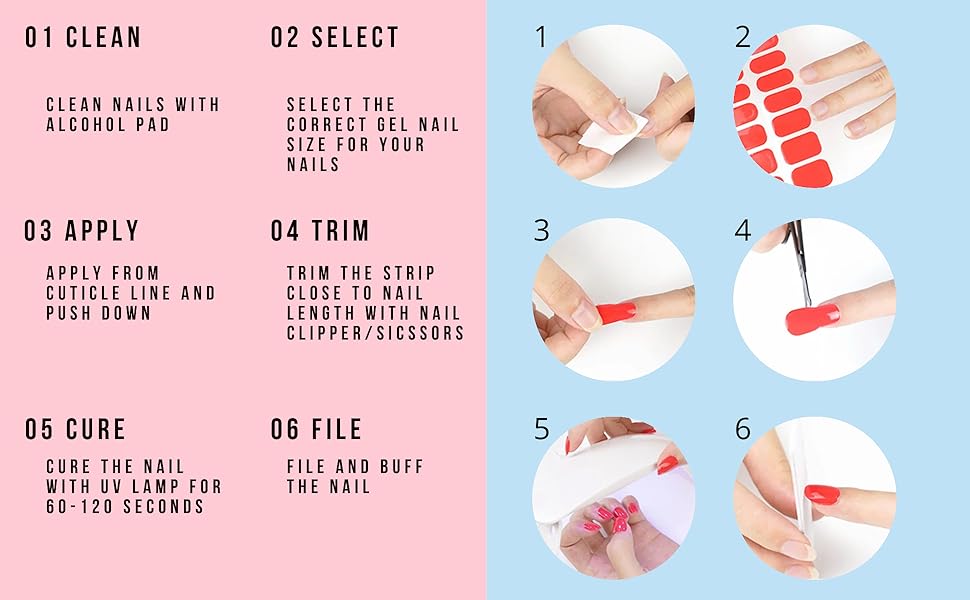 01 CLEAN

CLEAN NAILS WITH ALCOHOL PAD

02 SELECT

SELECT THE CORRECT GEL NAIL SIZE FOR YOUR NAILS

03 APPLY

APPLY FROM CUTICLE LINE AND PUSH DOWN

04 TRIM

TRIM THE STRIP CLOSE TO NAIL LENGTH WITH NAIL CLIPPER/SICSSORS

05 CURE

CURE THE NAIL WITH UV LAMP FOR 60-120 SECONDS

06 FILE

FILE AND BUFF THE NAIL

1

2

3

4

5

6