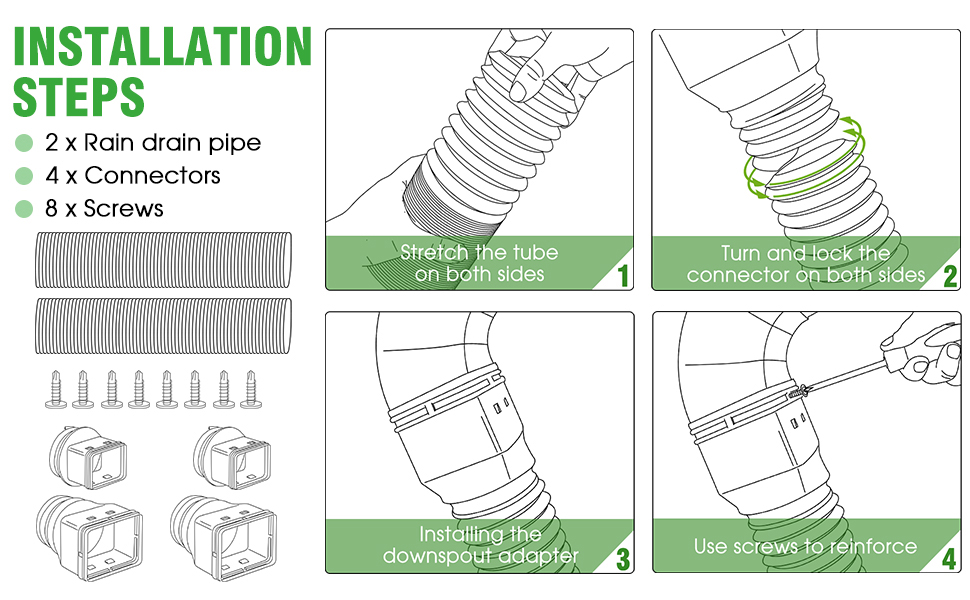 INSTALLATION STEPS

2 x Rain drain pipe

4 x Connectors

8 x Screws

Stretch the tube on both sides

1

Turn and lock the connector on both sides

2

Installing the downspout adapter

3

Use screws to reinforce

4