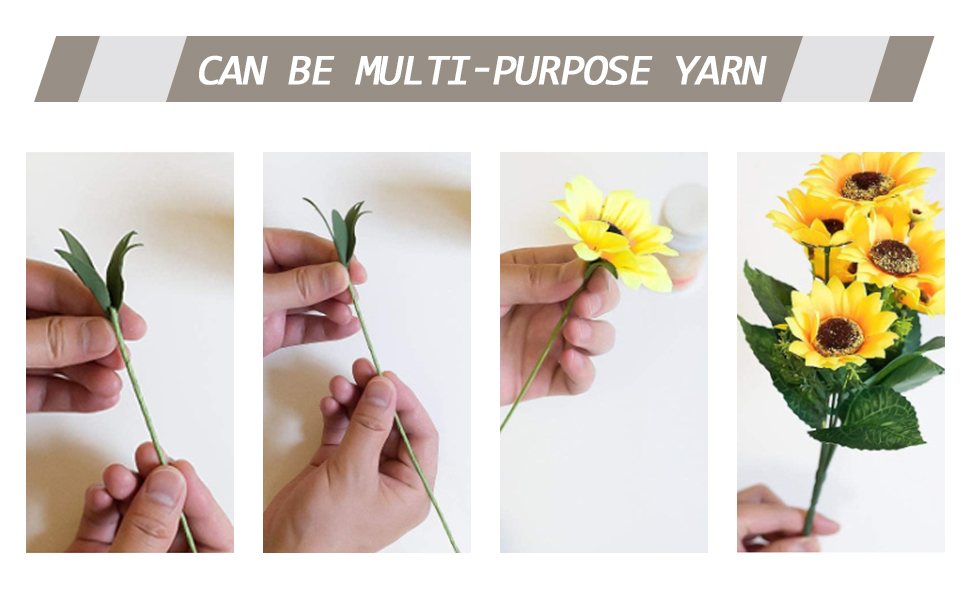 CAN BE MULTI-PURPOSE YARN