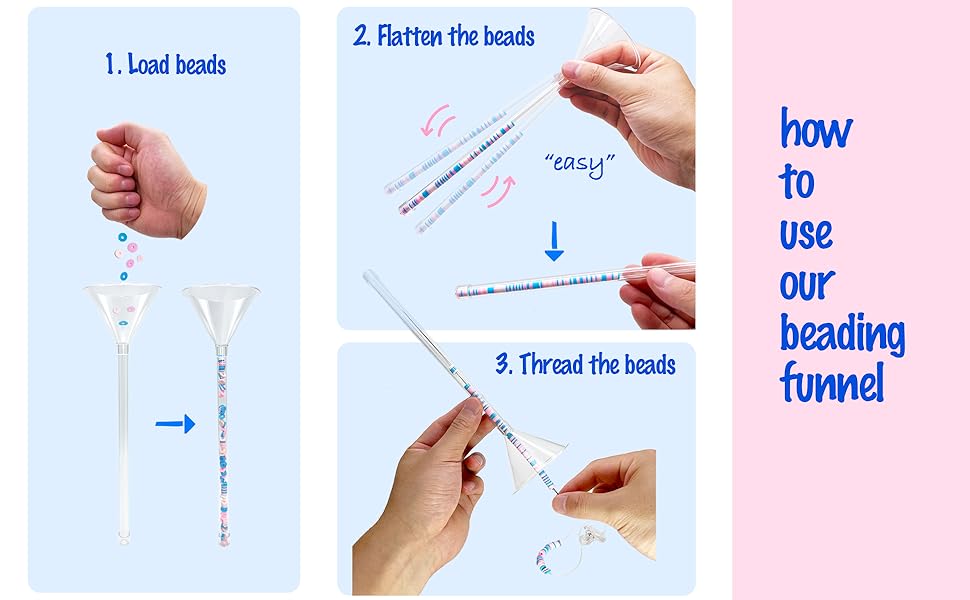 1. Load beads

2. Flatten the beads

"easy"

3. Thread the beads

how to use our beading funnel