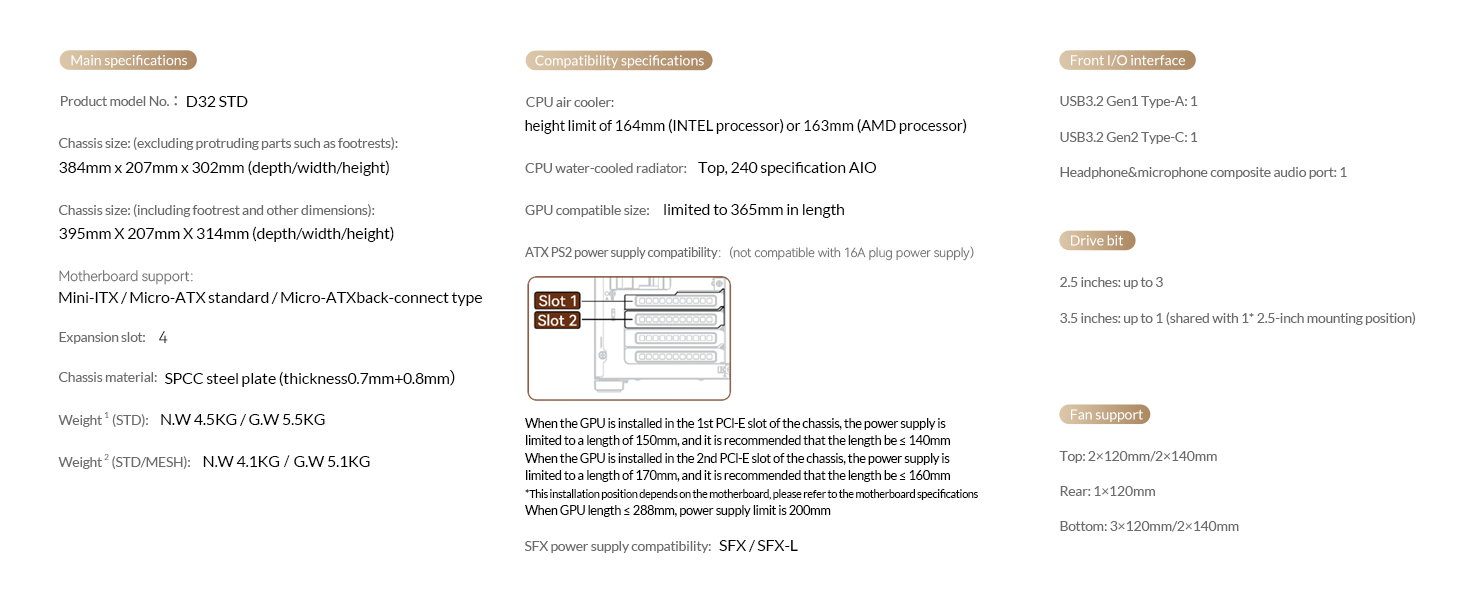 Main specifications

Product model No.： D32 STD

Chassis size: (excluding protruding parts such as footrests):
384mm x 207mm x 302mm (depth/width/height)

Chassis size: (including footrest and other dimensions):
395mm X 207mm X 314mm (depth/width/height)

Motherboard support:
Mini-ITX / Micro-ATX standard / Micro-ATXback-connect type

Expansion slot: 4

Chassis material: SPCC steel plate (thickness0.7mm+0.8mm)

Weight $^1$ (STD): N.W 4.5KG / G.W 5.5KG

Weight $^2$ (STD/MESH): N.W 4.1KG / G.W 5.1KG

Compatibility specifications

CPU air cooler:
height limit of 164mm (INTEL processor) or 163mm (AMD processor)

CPU water-cooled radiator: Top, 240 specification AIO

GPU compatible size: limited to 365mm in length

ATX PS2 power supply compatibility: (not compatible with 16A plug power supply)

Slot 1
Slot 2

When the GPU is installed in the 1st PCI-E slot of the chassis, the power supply is limited to a length of 150mm, and it is recommended that the length be ≤ 140mm
When the GPU is installed in the 2nd PCI-E slot of the chassis, the power supply is limited to a length of 170mm, and it is recommended that the length be ≤ 160mm
*This installation position depends on the motherboard, please refer to the motherboard specifications
When GPU length ≤ 288mm, power supply limit is 200mm

SFX power supply compatibility: SFX / SFX-L

Front I/O interface

USB3.2 Gen1 Type-A: 1

USB3.2 Gen2 Type-C: 1

Headphone&microphone composite audio port: 1

Drive bit

2.5 inches: up to 3

3.5 inches: up to 1 (shared with 1* 2.5-inch mounting position)

Fan support

Top: 2×120mm/2×140mm

Rear: 1×120mm

Bottom: 3×120mm/2×140mm