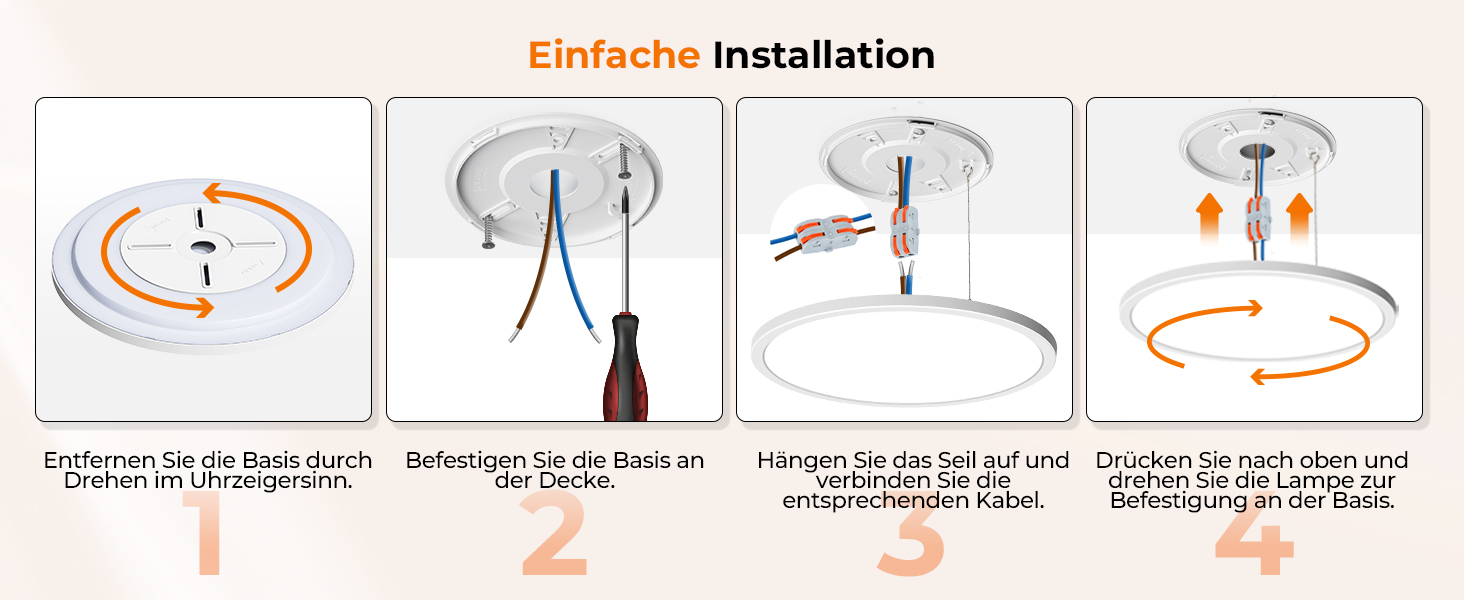 Einfache Installation

Entfernen Sie die Basis durch Drehen im Uhrzeigersinn.

1

Befestigen Sie die Basis an der Decke.

2

Hängen Sie das Seil auf und verbinden Sie die entsprechenden Kabel.

3

Drücken Sie nach oben und drehen Sie die Lampe zur Befestigung an der Basis.

4