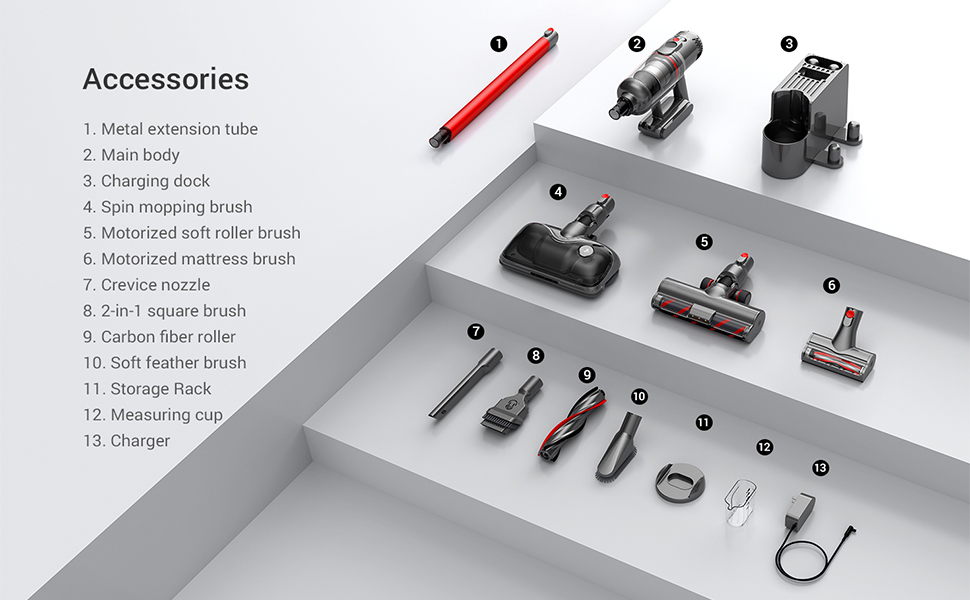 Accessories

1. Metal extension tube
2. Main body
3. Charging dock
4. Spin mopping brush
5. Motorized soft roller brush
6. Motorized mattress brush
7. Crevice nozzle
8. 2-in-1 square brush
9. Carbon fiber roller
10. Soft feather brush
11. Storage Rack
12. Measuring cup
13. Charger

1
2
3
4
5
6
7
8
9
10
11
12
13