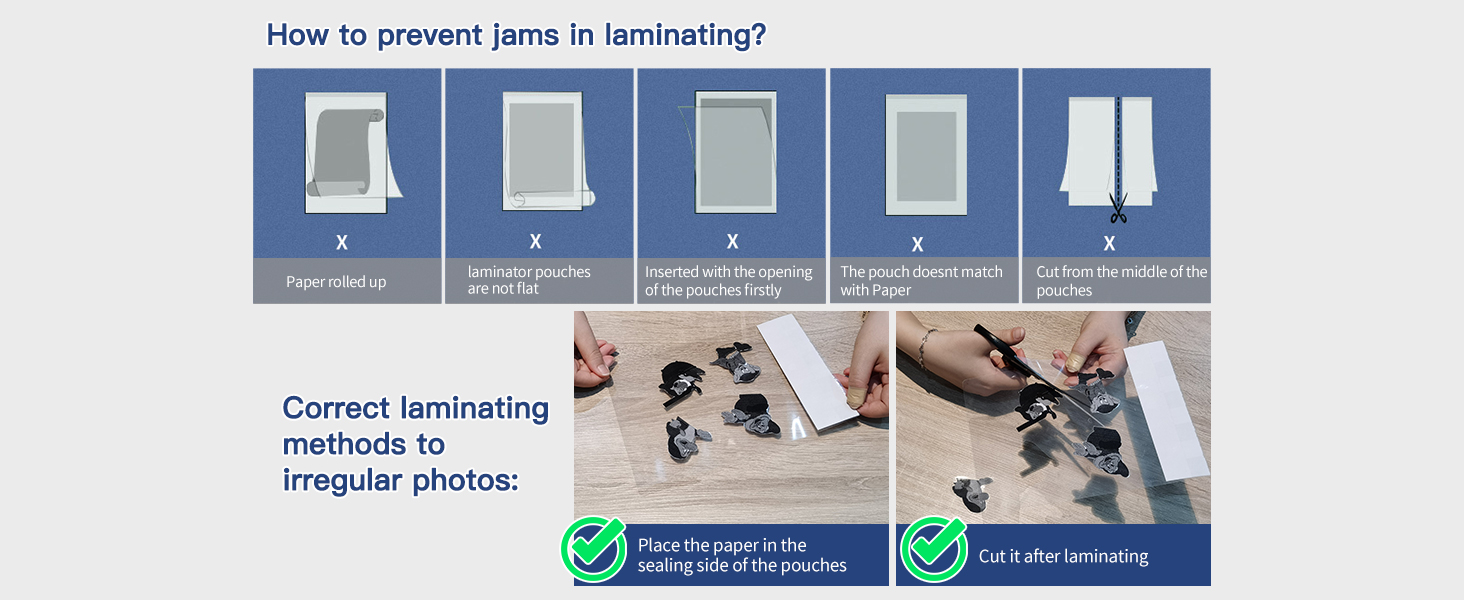 How to prevent jams in laminating?

X

Paper rolled up

X

laminator pouches are not flat

X

Inserted with the opening of the pouches firstly

X

The pouch doesnt match with Paper

X

Cut from the middle of the pouches

Correct laminating methods to irregular photos:

Place the paper in the sealing side of the pouches

Cut it after laminating